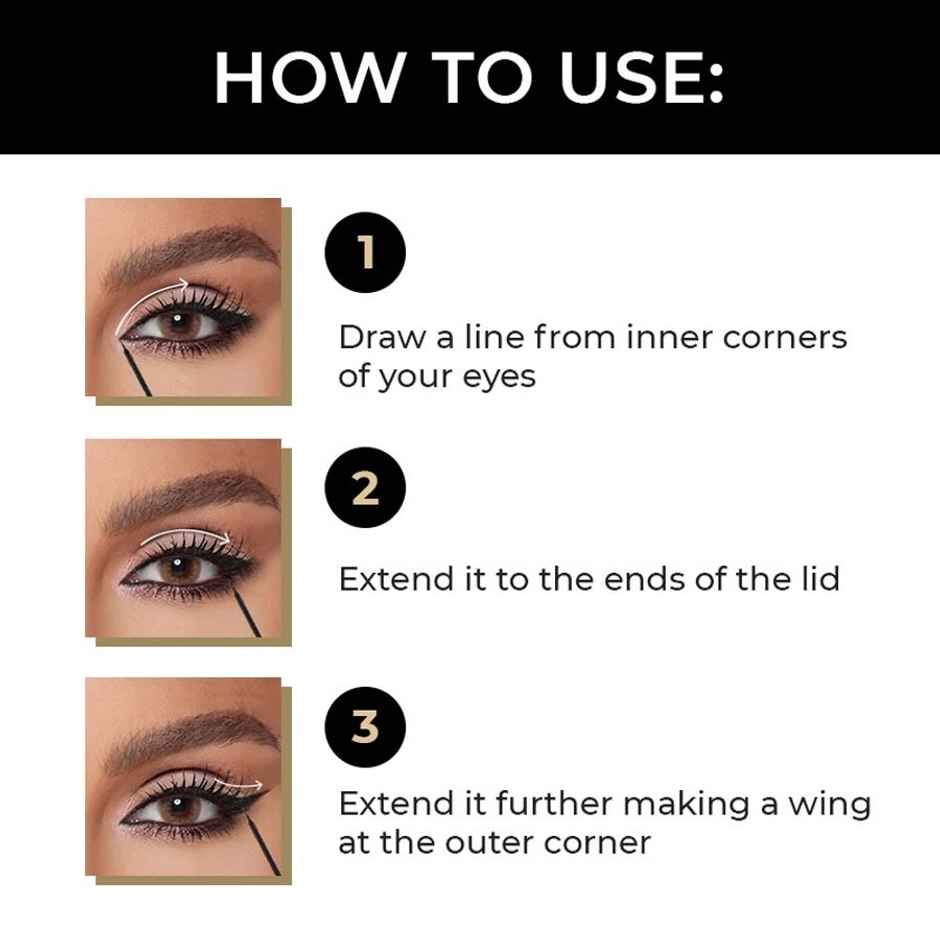 HOW TO USE:

1

Draw a line from inner corners of your eyes

2

Extend it to the ends of the lid

3

Extend it further making a wing at the outer corner