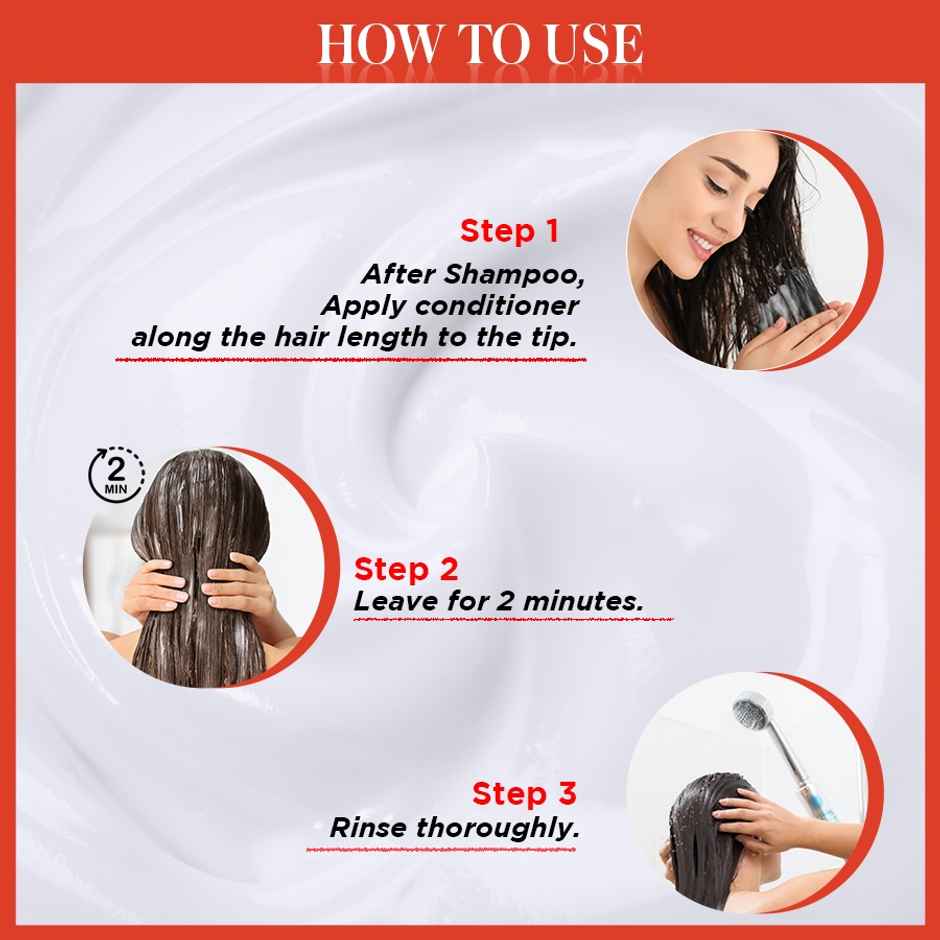 HOW TO USE

Step 1
After Shampoo, Apply conditioner along the hair length to the tip.

2 MIN

Step 2
Leave for 2 minutes.

Step 3
Rinse thoroughly.