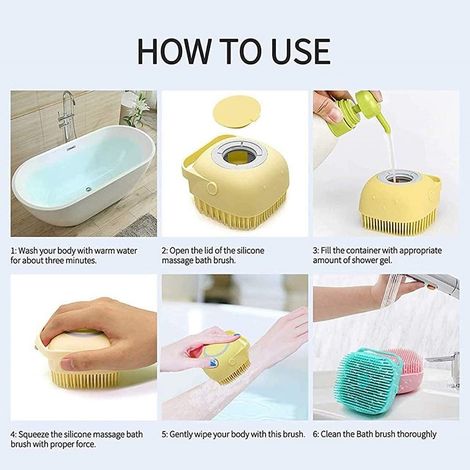 HOW TO USE

1: Wash your body with warm water for about three minutes.

2: Open the lid of the silicone massage bath brush.

3: Fill the container with appropriate amount of shower gel.

4: Squeeze the silicone massage bath brush with proper force.

5: Gently wipe your body with this brush.

6: Clean the Bath brush thoroughly