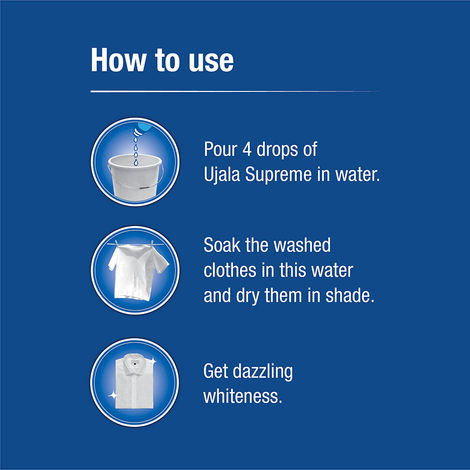 How to use

Pour 4 drops of Ujala Supreme in water.

Soak the washed clothes in this water and dry them in shade.

Get dazzling whiteness.