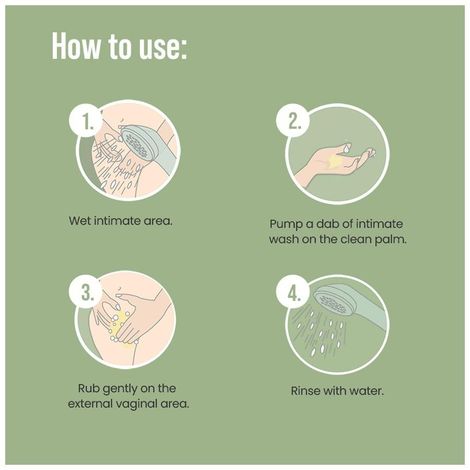 How to use:

1.

Wet intimate area.

2.

Pump a dab of intimate wash on the clean palm.

3.

Rub gently on the external vaginal area.

4.

Rinse with water.