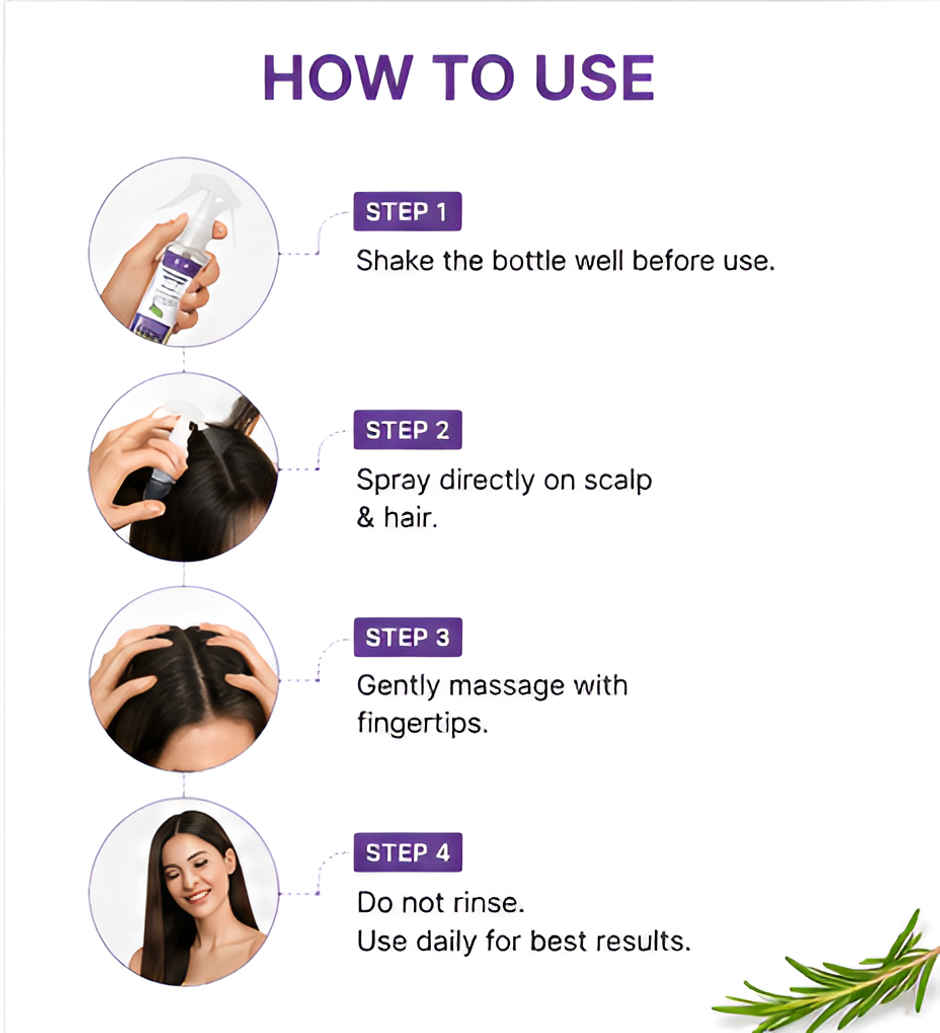 HOW TO USE

STEP 1
Shake the bottle well before use.

STEP 2
Spray directly on scalp & hair.

STEP 3
Gently massage with fingertips.

STEP 4
Do not rinse.
Use daily for best results.