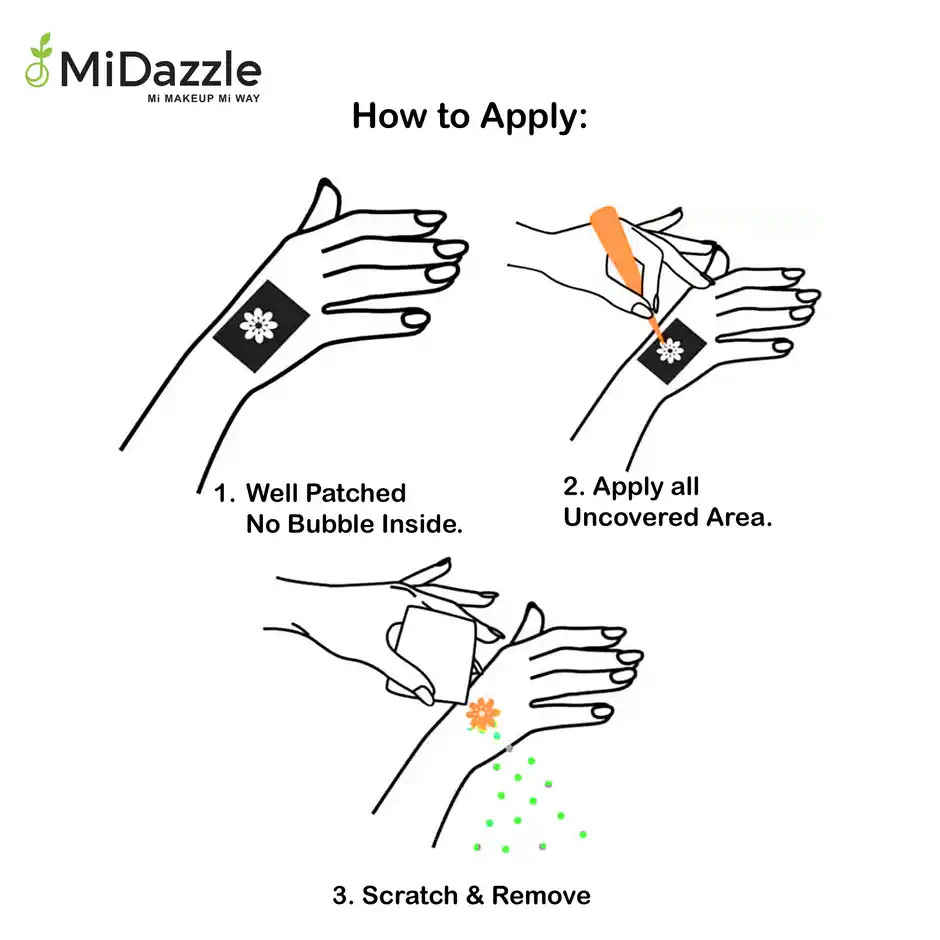 MiDazzle
Mi MAKEUP Mi WAY

How to Apply:

1. Well Patched
No Bubble Inside.

2. Apply all
Uncovered Area.

3. Scratch & Remove