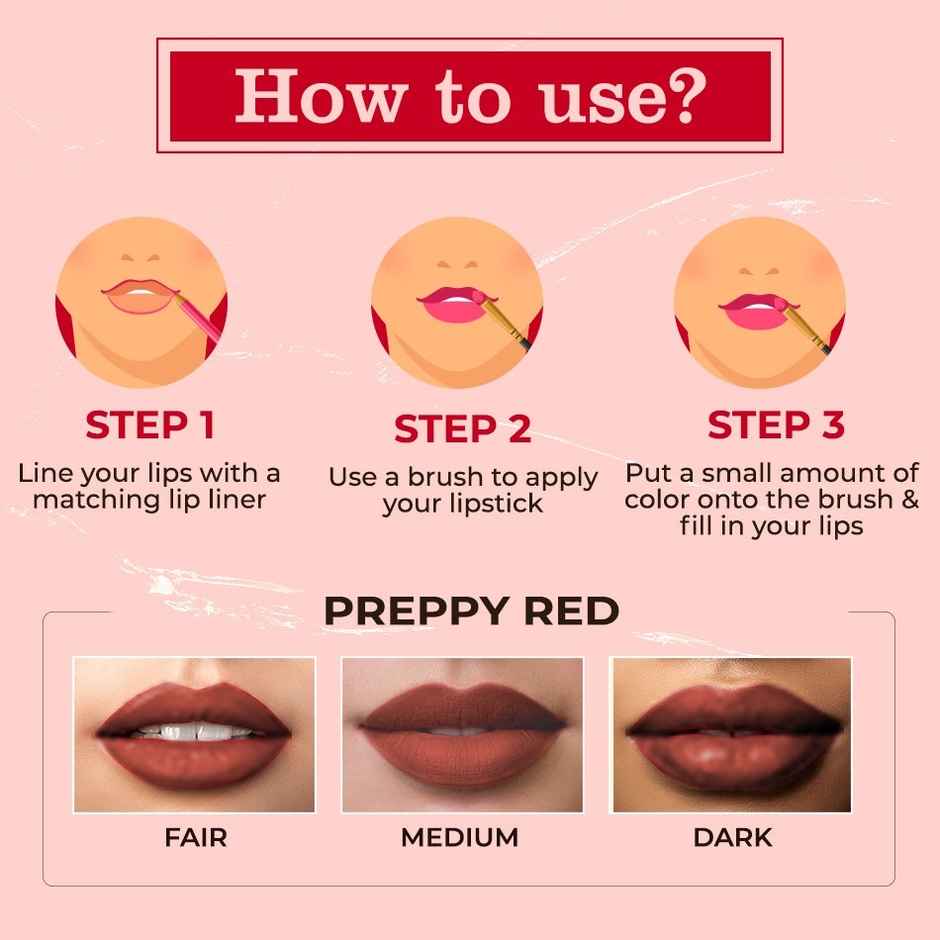 How to use?

STEP 1
Line your lips with a matching lip liner

STEP 2
Use a brush to apply your lipstick

STEP 3
Put a small amount of color onto the brush & fill in your lips

PREPPY RED

FAIR

MEDIUM

DARK