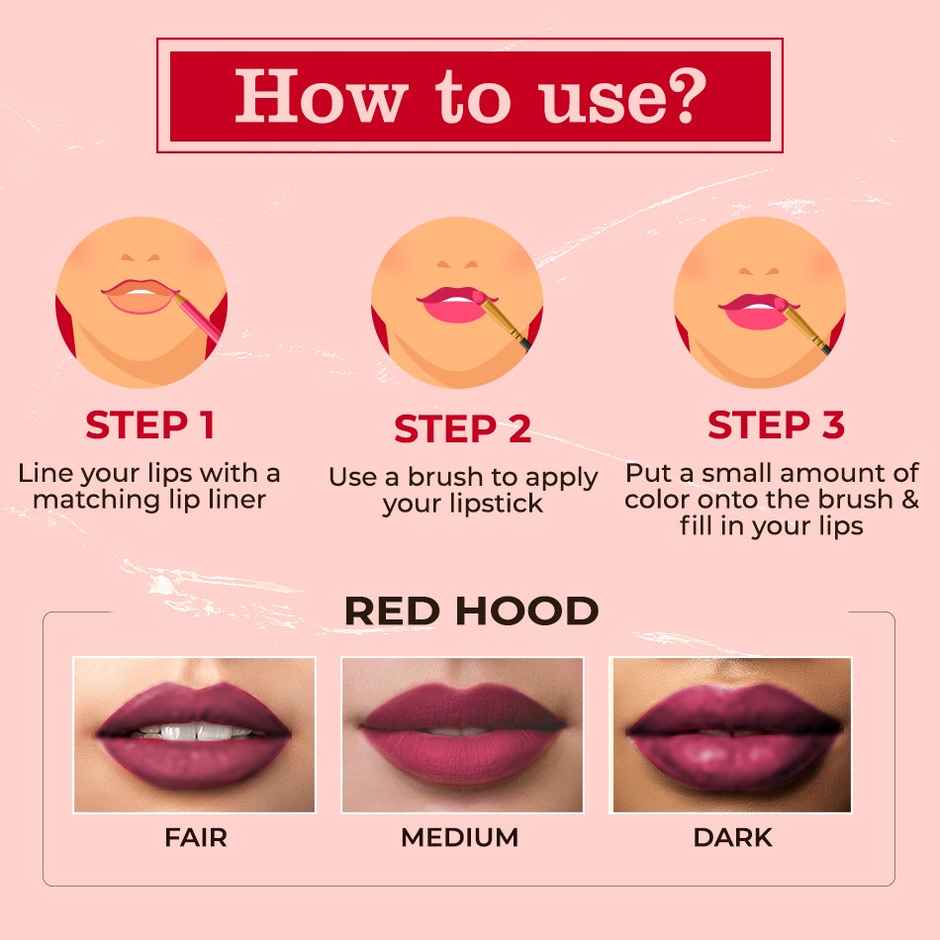 How to use?

STEP 1
Line your lips with a matching lip liner

STEP 2
Use a brush to apply your lipstick

STEP 3
Put a small amount of color onto the brush & fill in your lips

RED HOOD

FAIR

MEDIUM

DARK