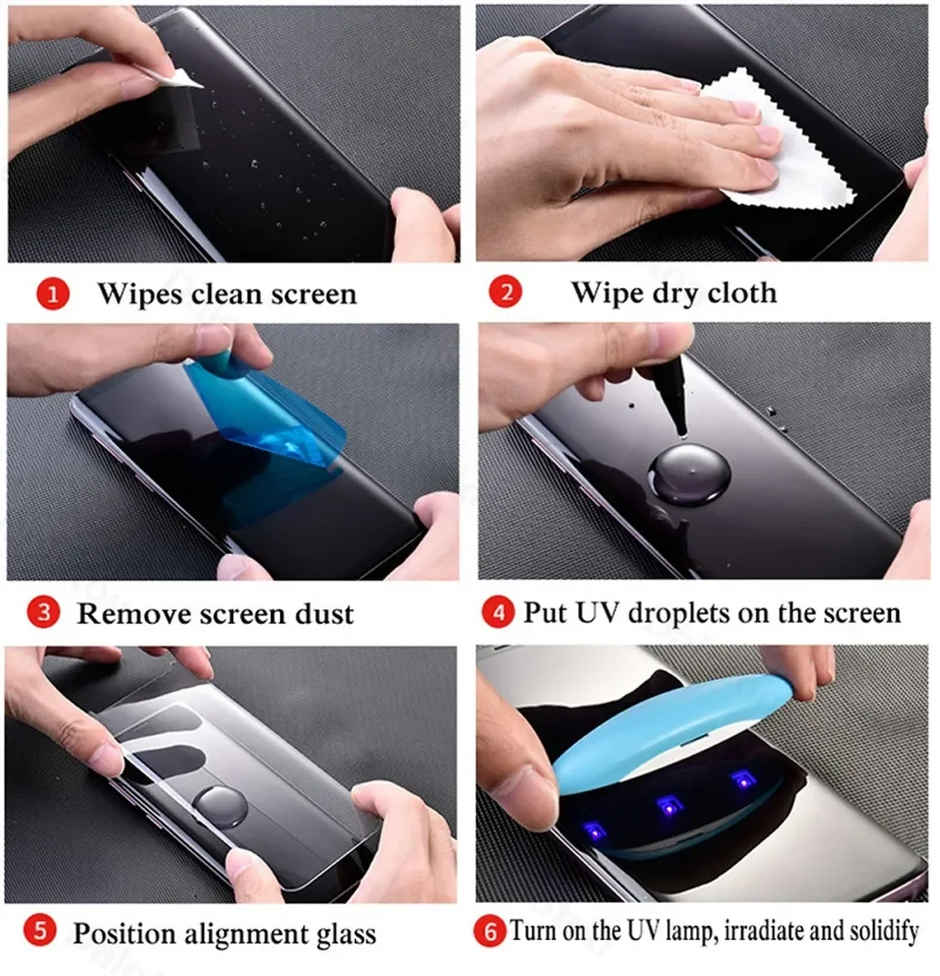 1 Wipes clean screen

2 Wipe dry cloth

3 Remove screen dust

4 Put UV droplets on the screen

5 Position alignment glass

6 Turn on the UV lamp, irradiate and solidify