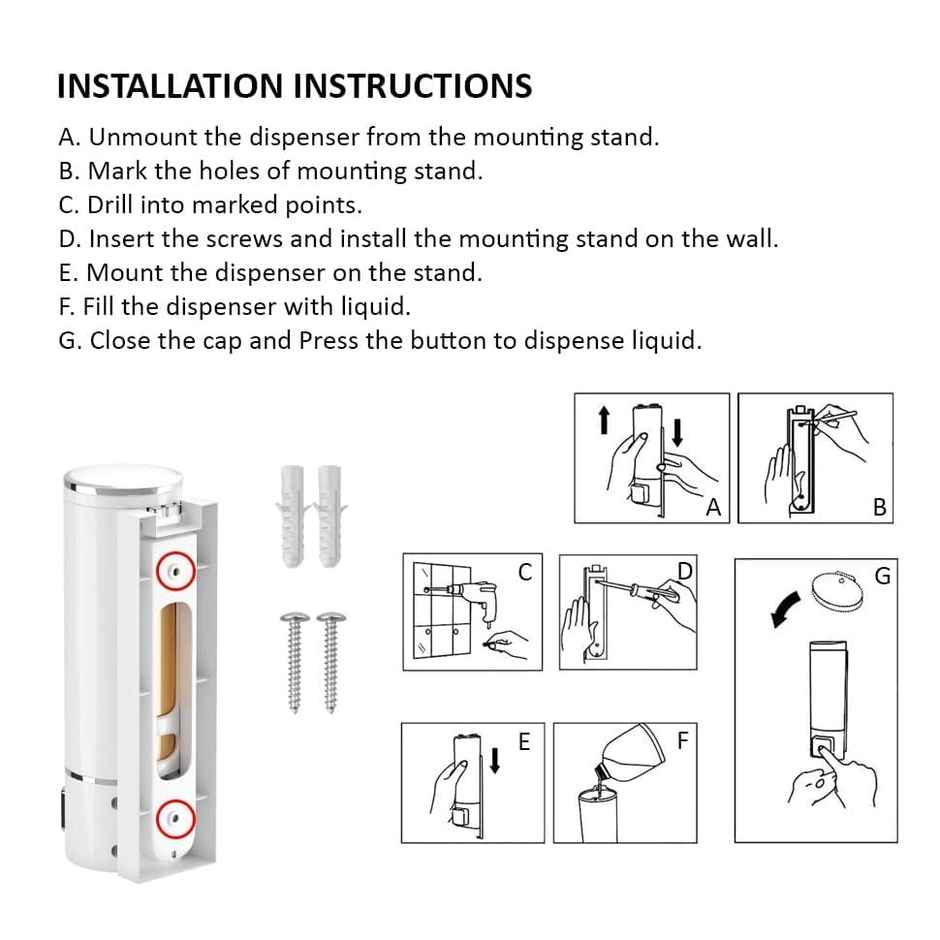 INSTALLATION INSTRUCTIONS

A. Unmount the dispenser from the mounting stand.
B. Mark the holes of mounting stand.
C. Drill into marked points.
D. Insert the screws and install the mounting stand on the wall.
E. Mount the dispenser on the stand.
F. Fill the dispenser with liquid.
G. Close the cap and Press the button to dispense liquid.

A

B

C

D

G

E

F