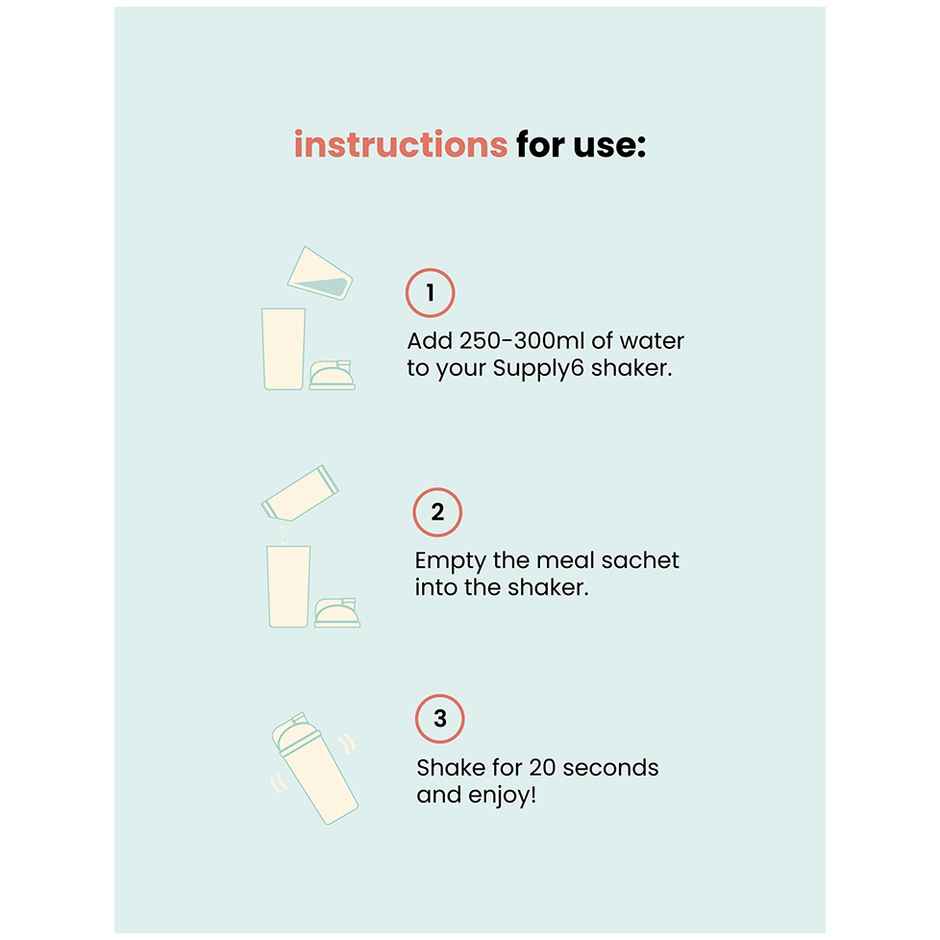 instructions for use:

1

Add 250-300ml of water to your Supply6 shaker.

2

Empty the meal sachet into the shaker.

3

Shake for 20 seconds and enjoy!