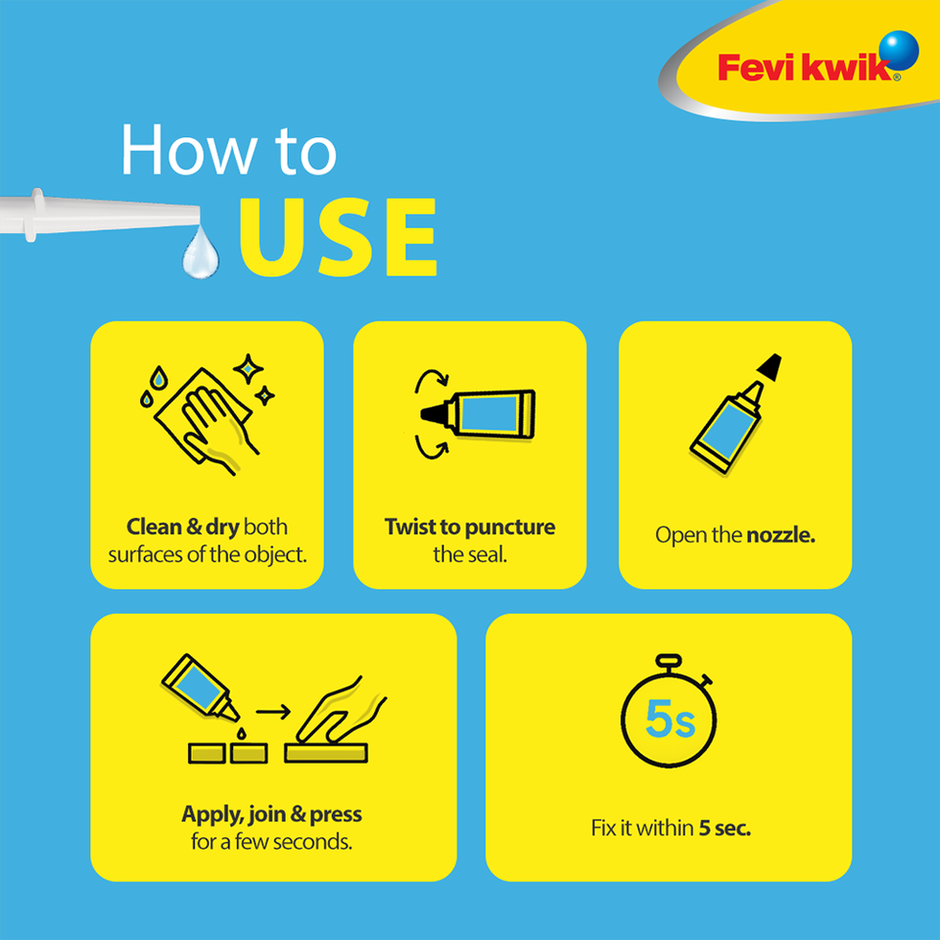 Fevi kwik®

How to
USE

Clean & dry both surfaces of the object.

Twist to puncture the seal.

Open the nozzle.

Apply, join & press for a few seconds.

5s

Fix it within 5 sec.