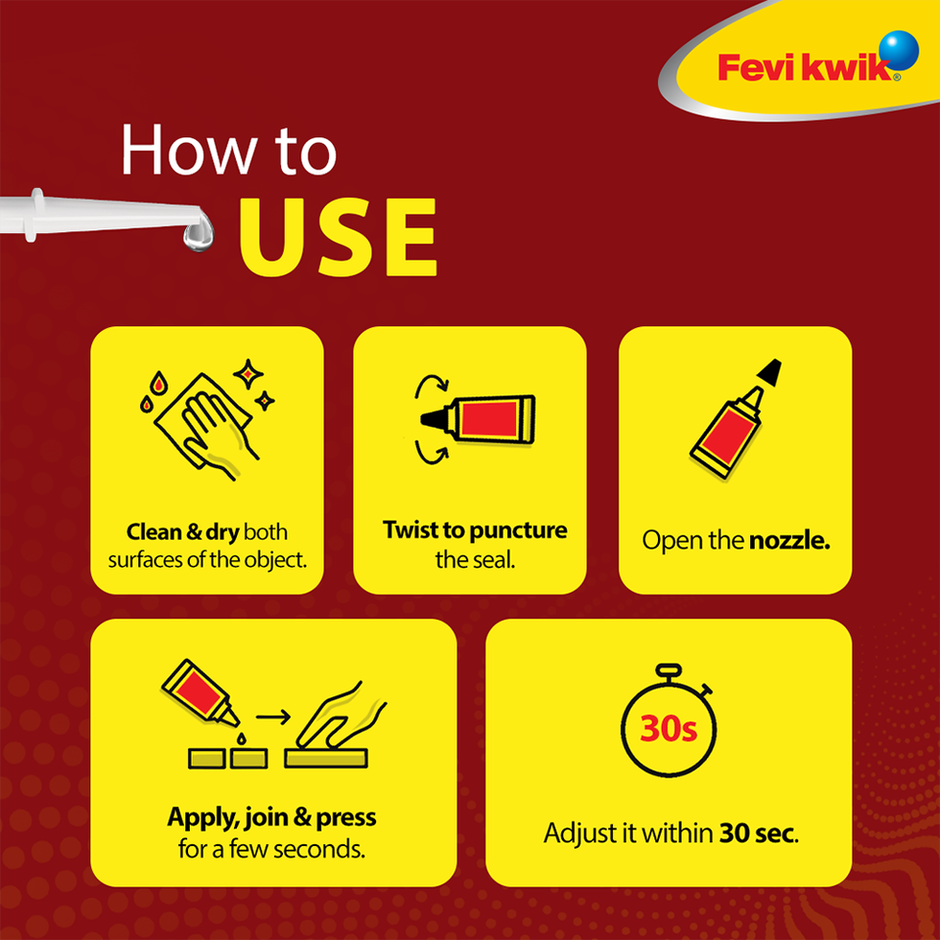 Fevi kwik®

How to
USE

Clean & dry both surfaces of the object.

Twist to puncture the seal.

Open the nozzle.

Apply, join & press for a few seconds.

30s

Adjust it within 30 sec.