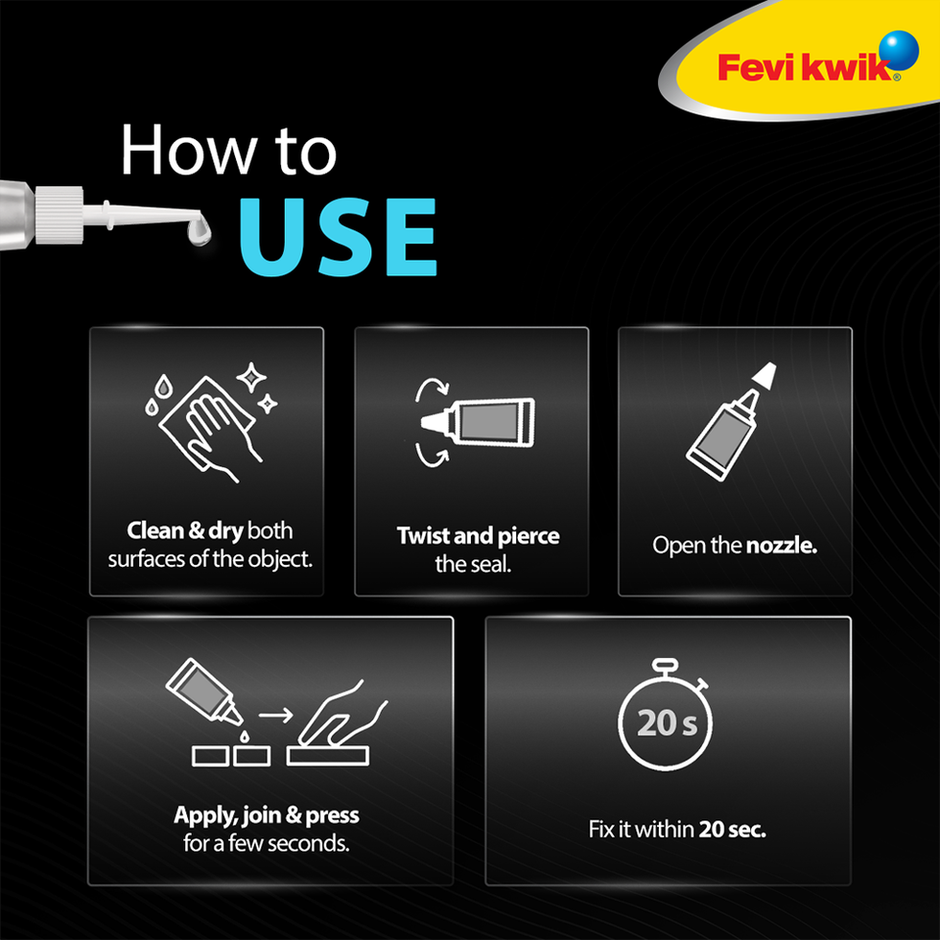 Fevi kwik®

How to
USE

Clean & dry both surfaces of the object.

Twist and pierce the seal.

Open the nozzle.

Apply, join & press for a few seconds.

20 s

Fix it within 20 sec.