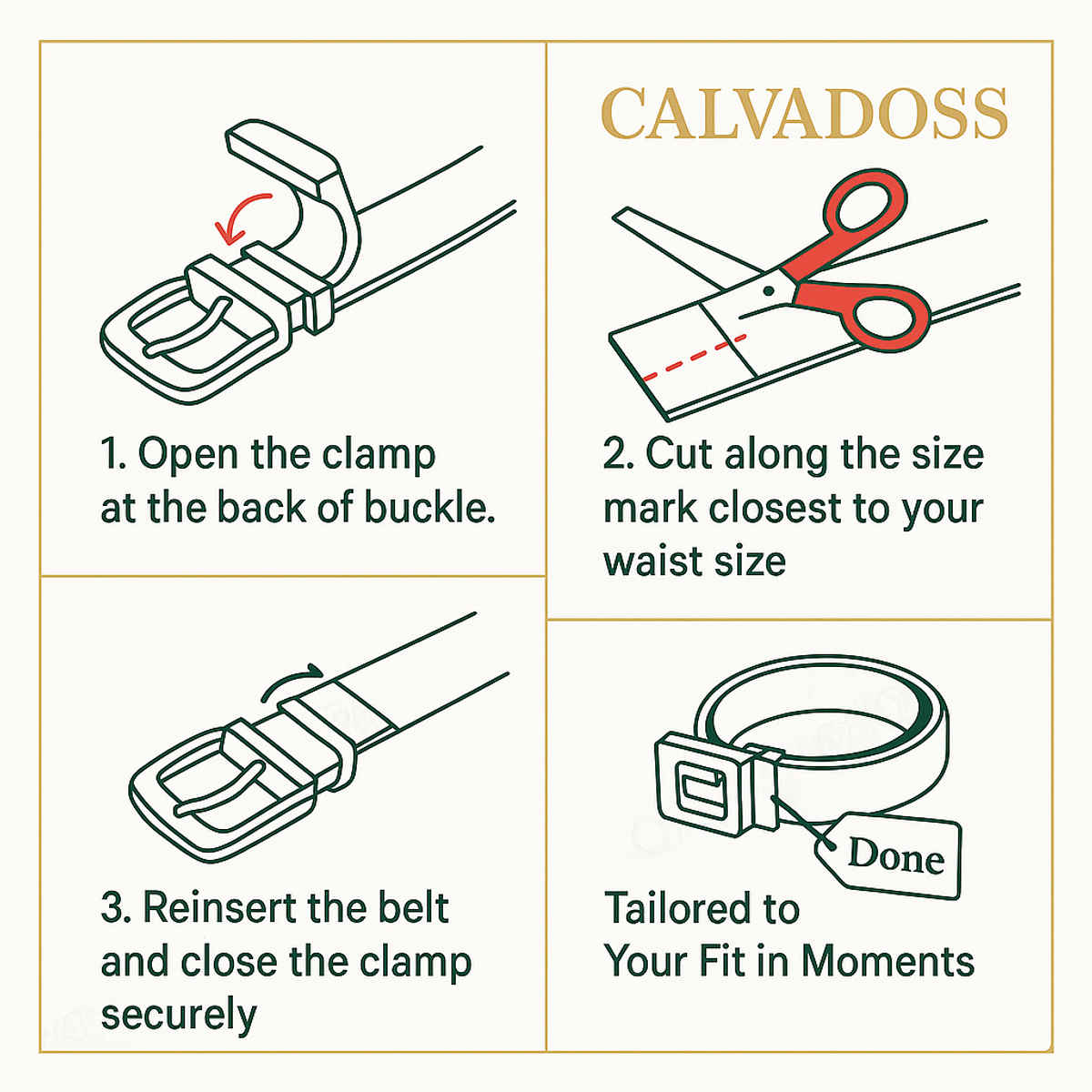 1. Open the clamp at the back of buckle.

CALVADOSS

2. Cut along the size mark closest to your waist size

3. Reinsert the belt and close the clamp securely

Done

Tailored to Your Fit in Moments