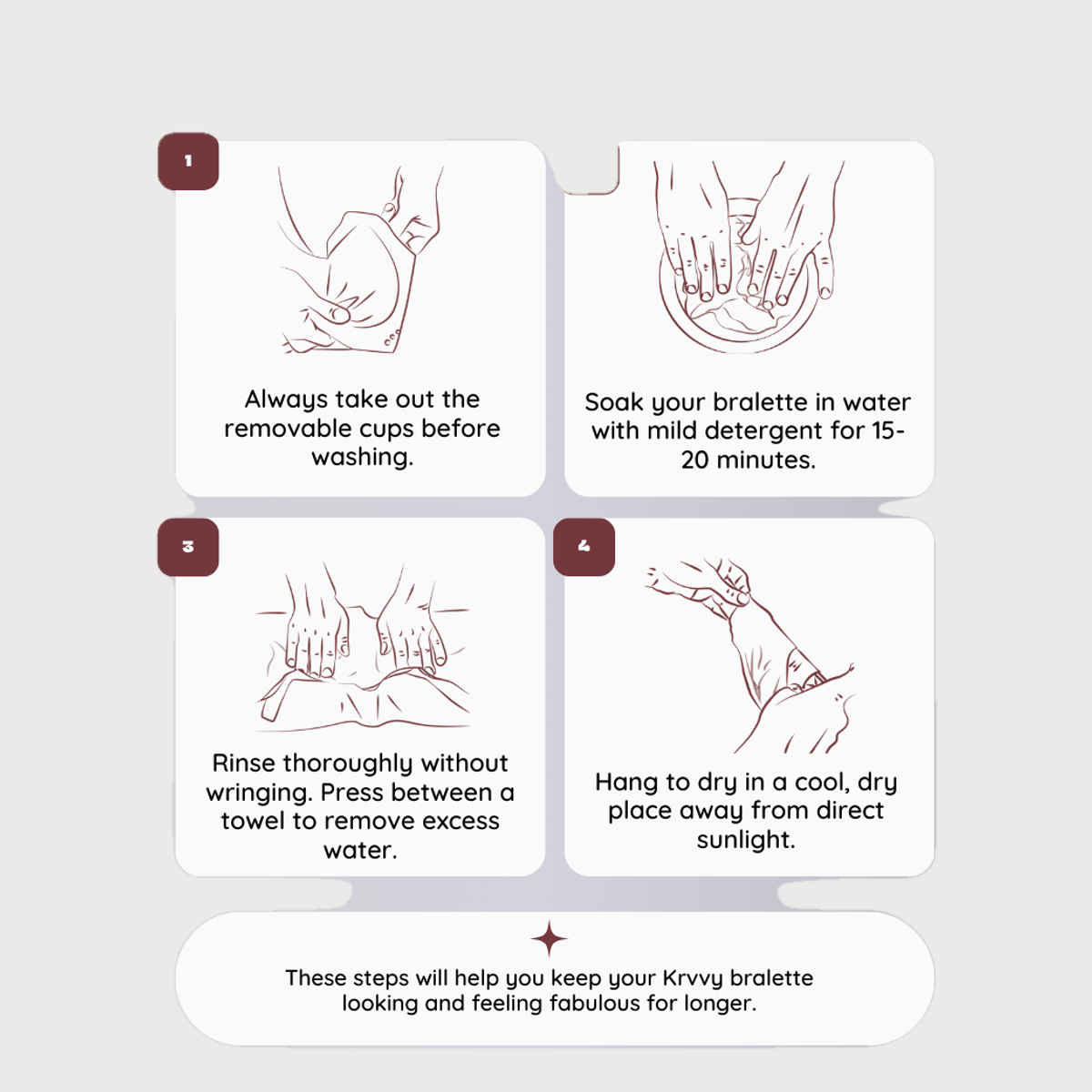 1

Always take out the removable cups before washing.

Soak your bralette in water with mild detergent for 15-20 minutes.

3

Rinse thoroughly without wringing. Press between a towel to remove excess water.

4

Hang to dry in a cool, dry place away from direct sunlight.

These steps will help you keep your Krvvy bralette looking and feeling fabulous for longer.