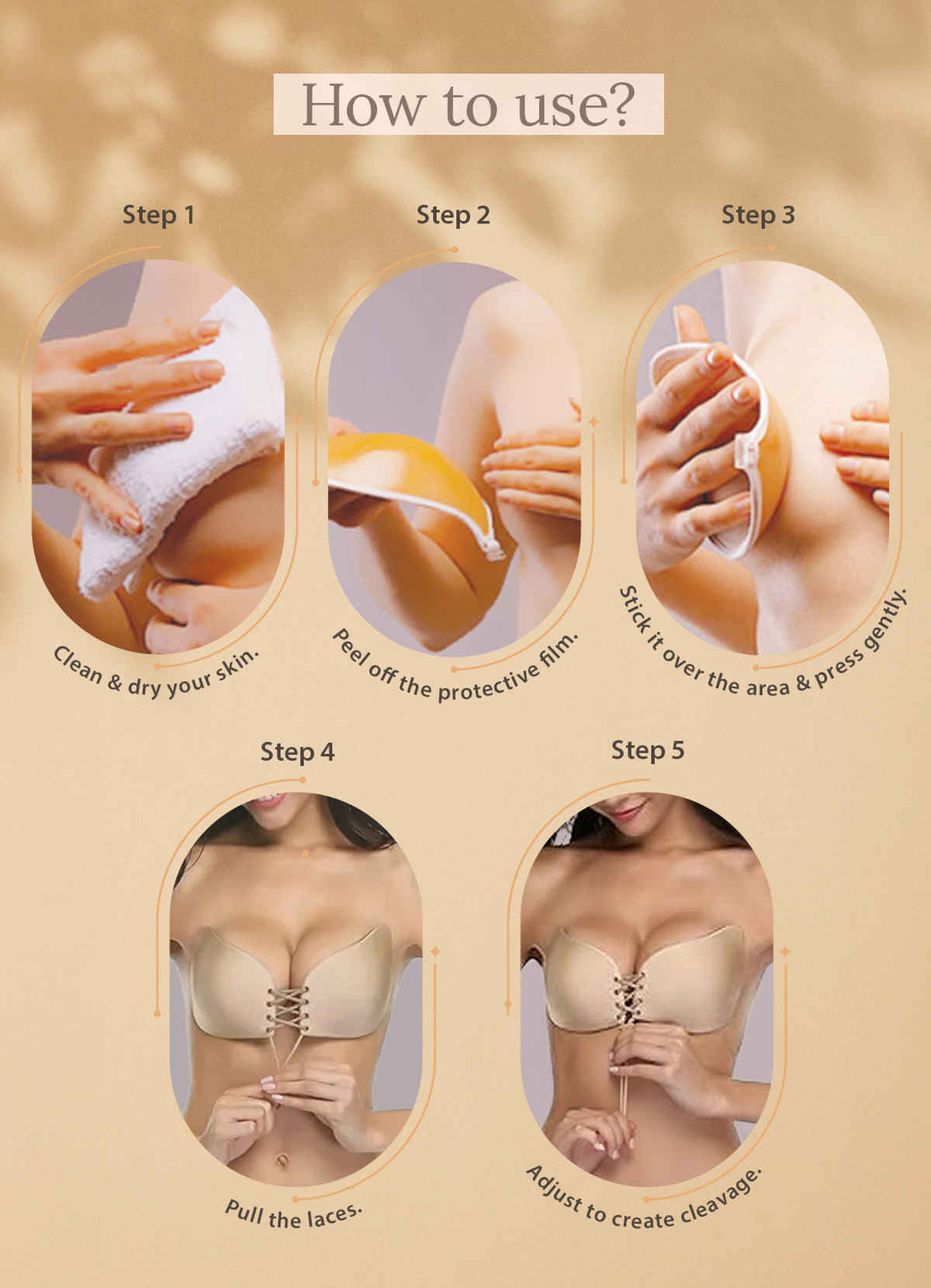 How to use?

Step 1

Clean & dry your skin.

Step 2

Peel off the protective film.

Step 3

Stick it over the area & press gently.

Step 4

Pull the laces.

Step 5

Adjust to create cleavage.