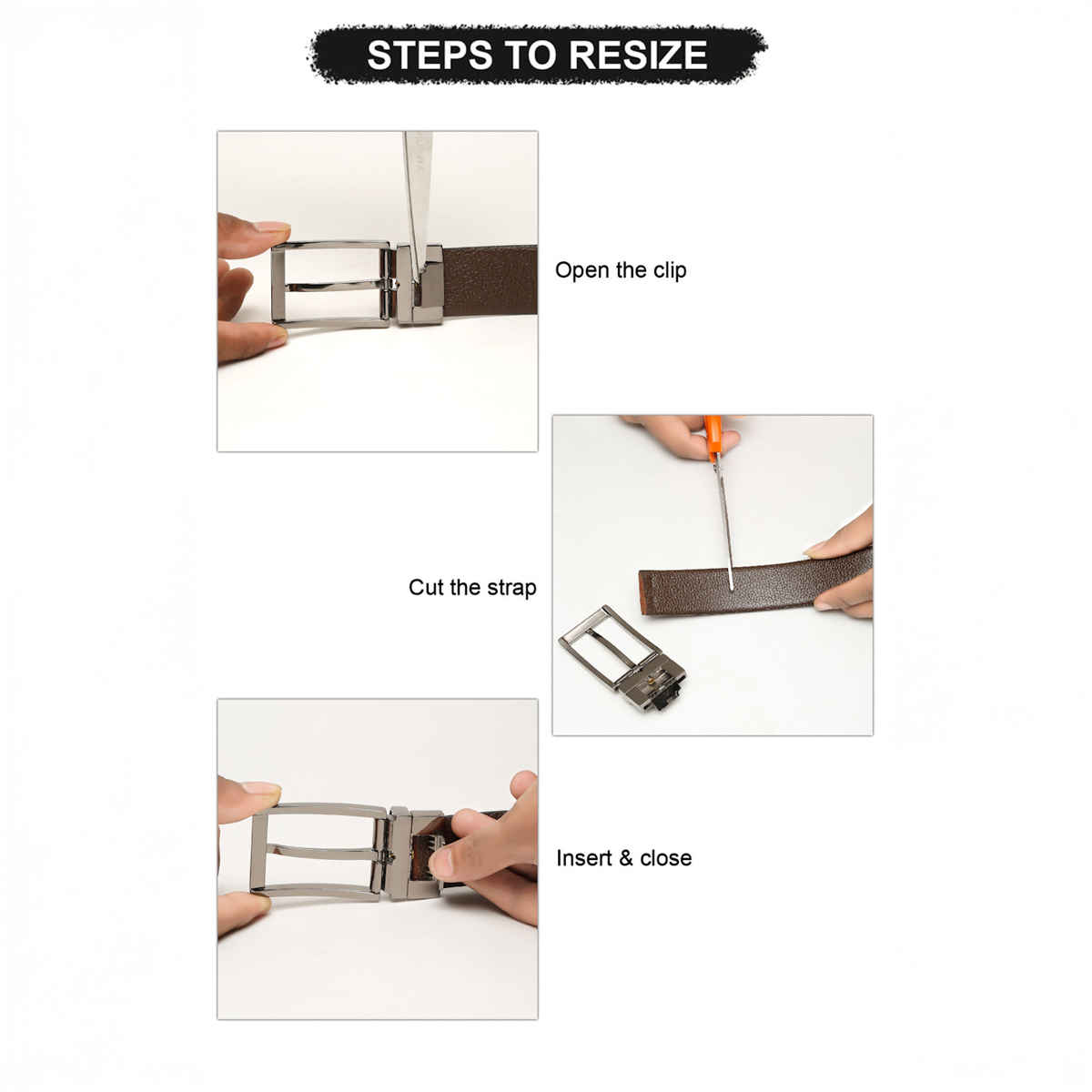 STEPS TO RESIZE

Open the clip

Cut the strap

Insert & close