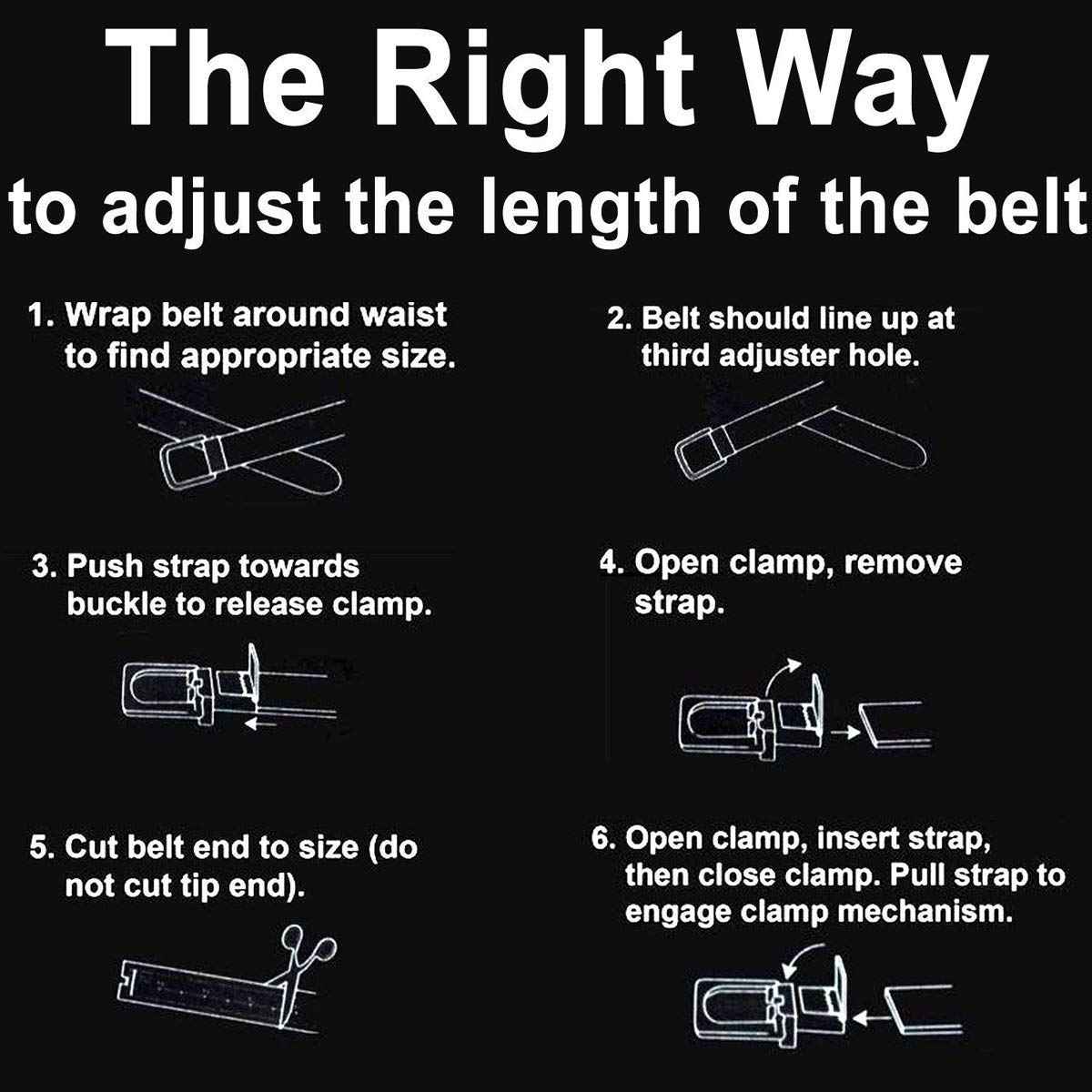 The Right Way
to adjust the length of the belt

1. Wrap belt around waist to find appropriate size.

2. Belt should line up at third adjuster hole.

3. Push strap towards buckle to release clamp.

4. Open clamp, remove strap.

5. Cut belt end to size (do not cut tip end).

6. Open clamp, insert strap, then close clamp. Pull strap to engage clamp mechanism.