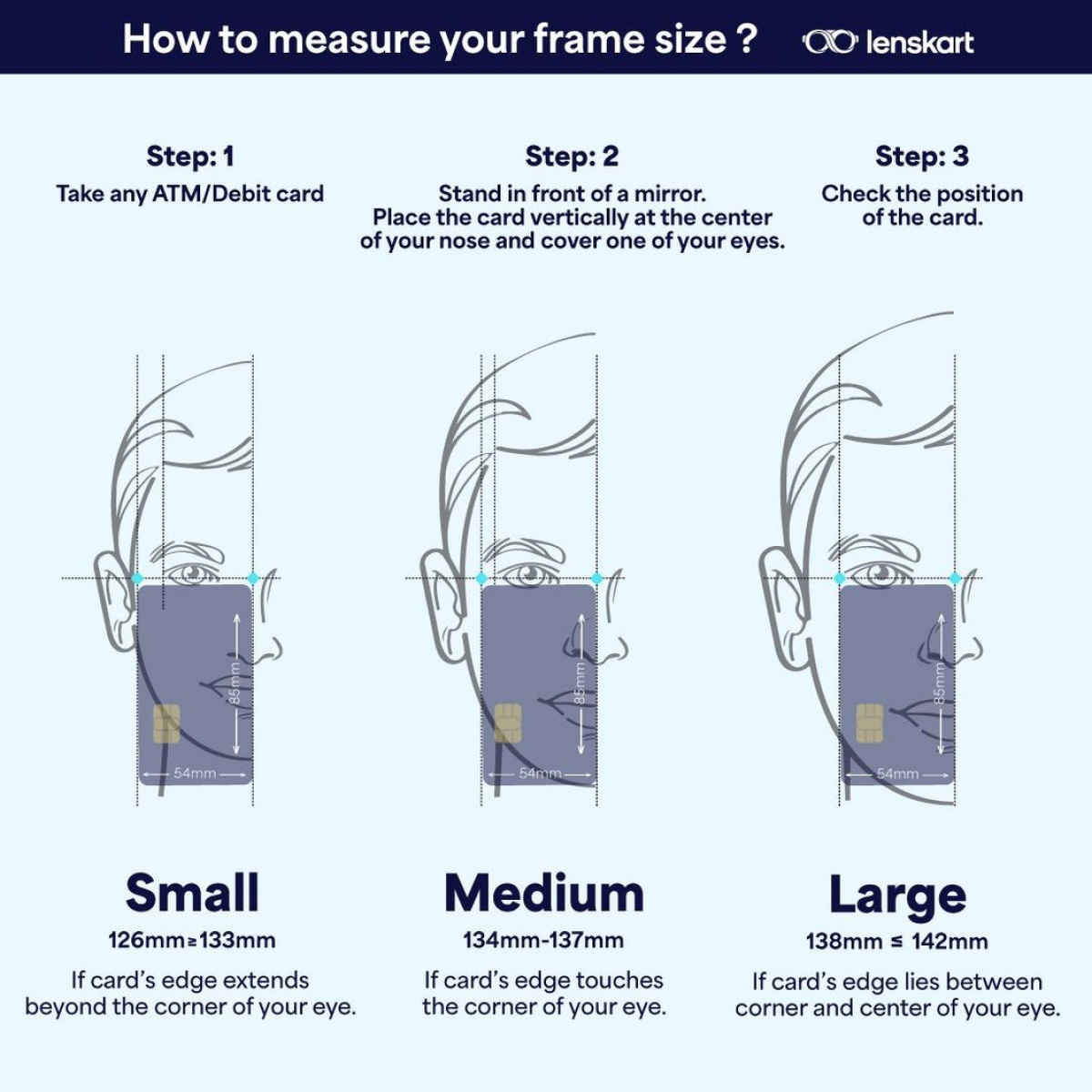 How to measure your frame size ? lenskart

Step: 1
Take any ATM/Debit card

Step: 2
Stand in front of a mirror. Place the card vertically at the center of your nose and cover one of your eyes.

Step: 3
Check the position of the card.

85mm
54mm

85mm
54mm

85mm
54mm

Small
126mm≥133mm
If card's edge extends beyond the corner of your eye.

Medium
134mm-137mm
If card's edge touches the corner of your eye.

Large
138mm ≤ 142mm
If card's edge lies between corner and center of your eye.