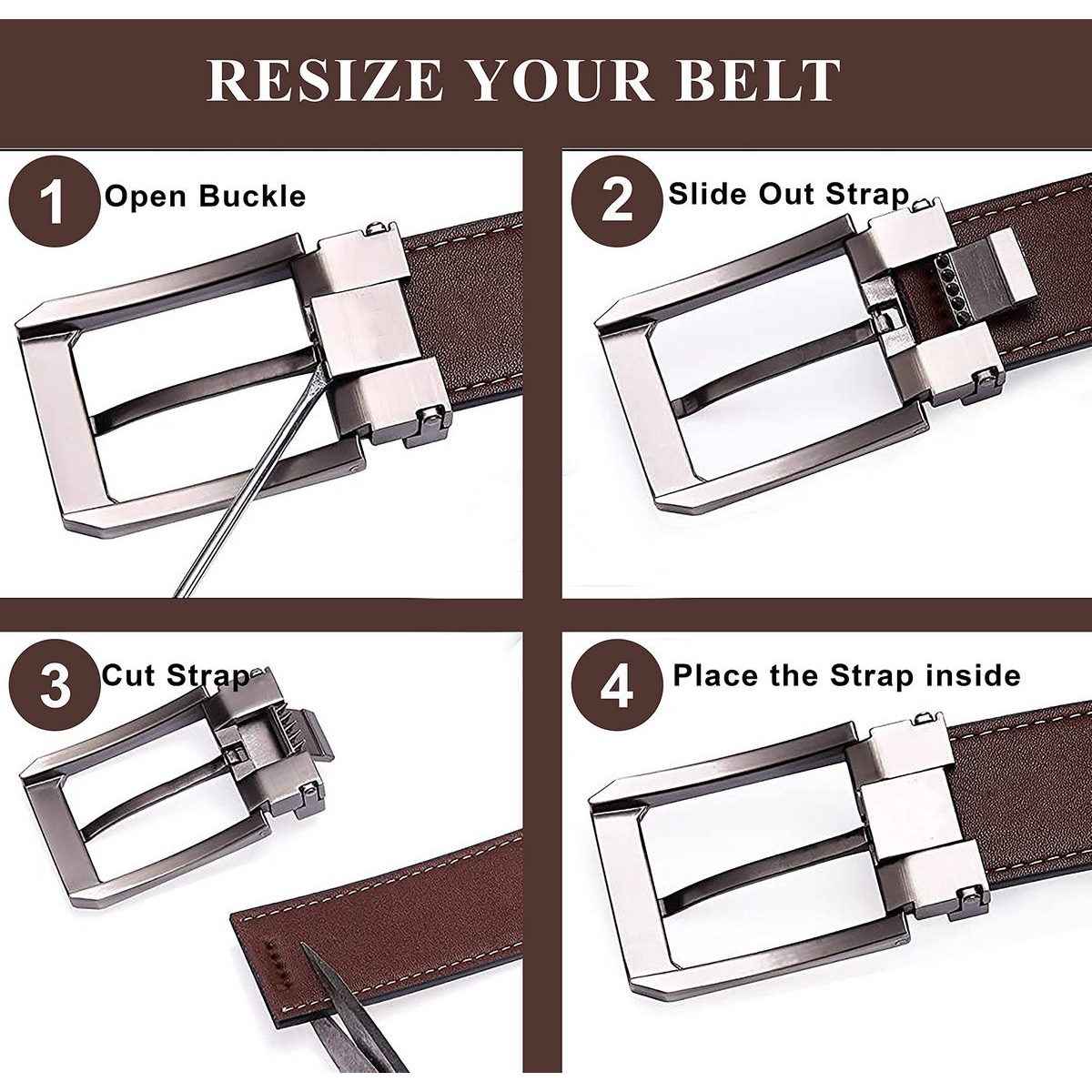 RESIZE YOUR BELT

1 Open Buckle

2 Slide Out Strap

3 Cut Strap

4 Place the Strap inside