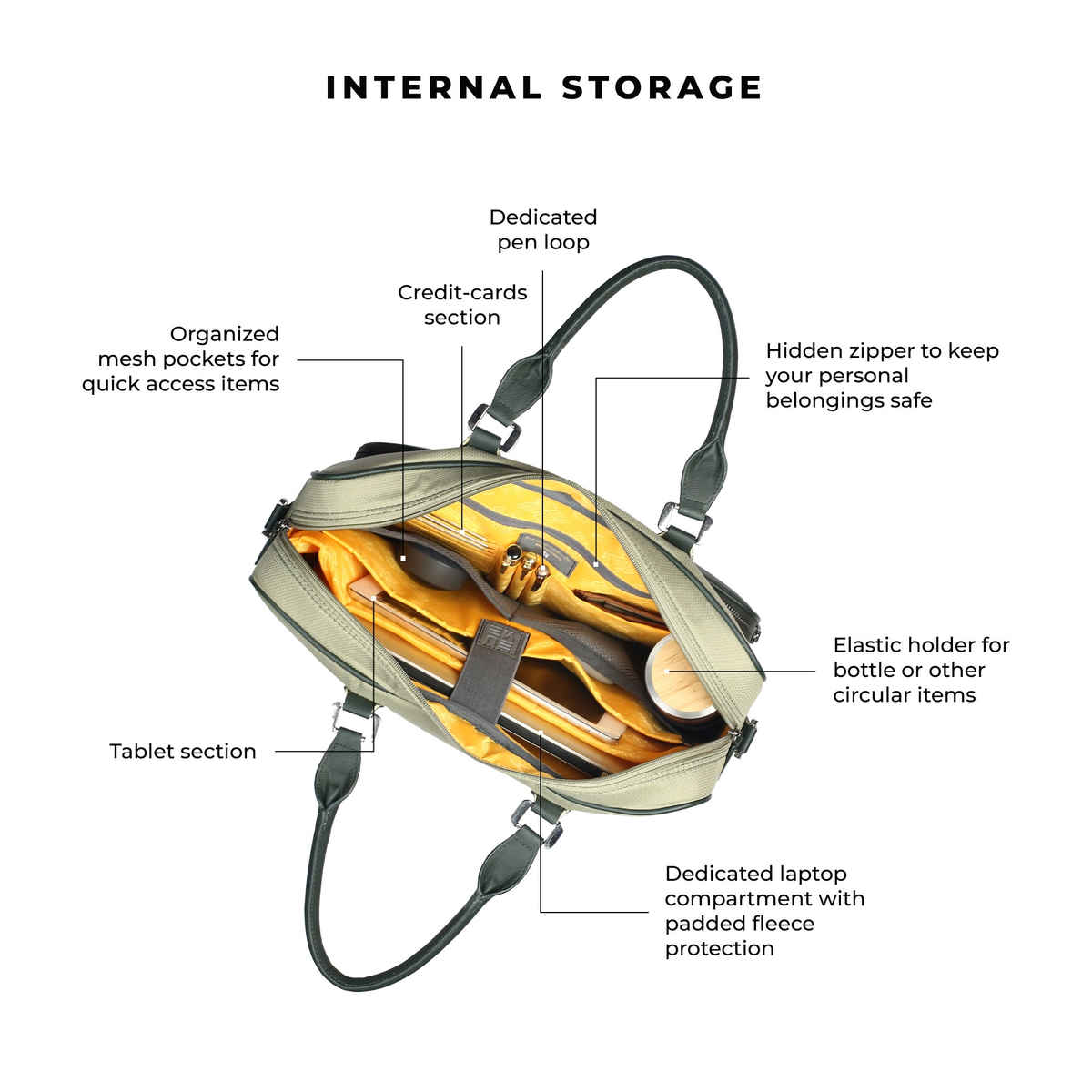 INTERNAL STORAGE

Dedicated pen loop

Credit-cards section

Organized mesh pockets for quick access items

Hidden zipper to keep your personal belongings safe

Elastic holder for bottle or other circular items

Tablet section

Dedicated laptop compartment with padded fleece protection