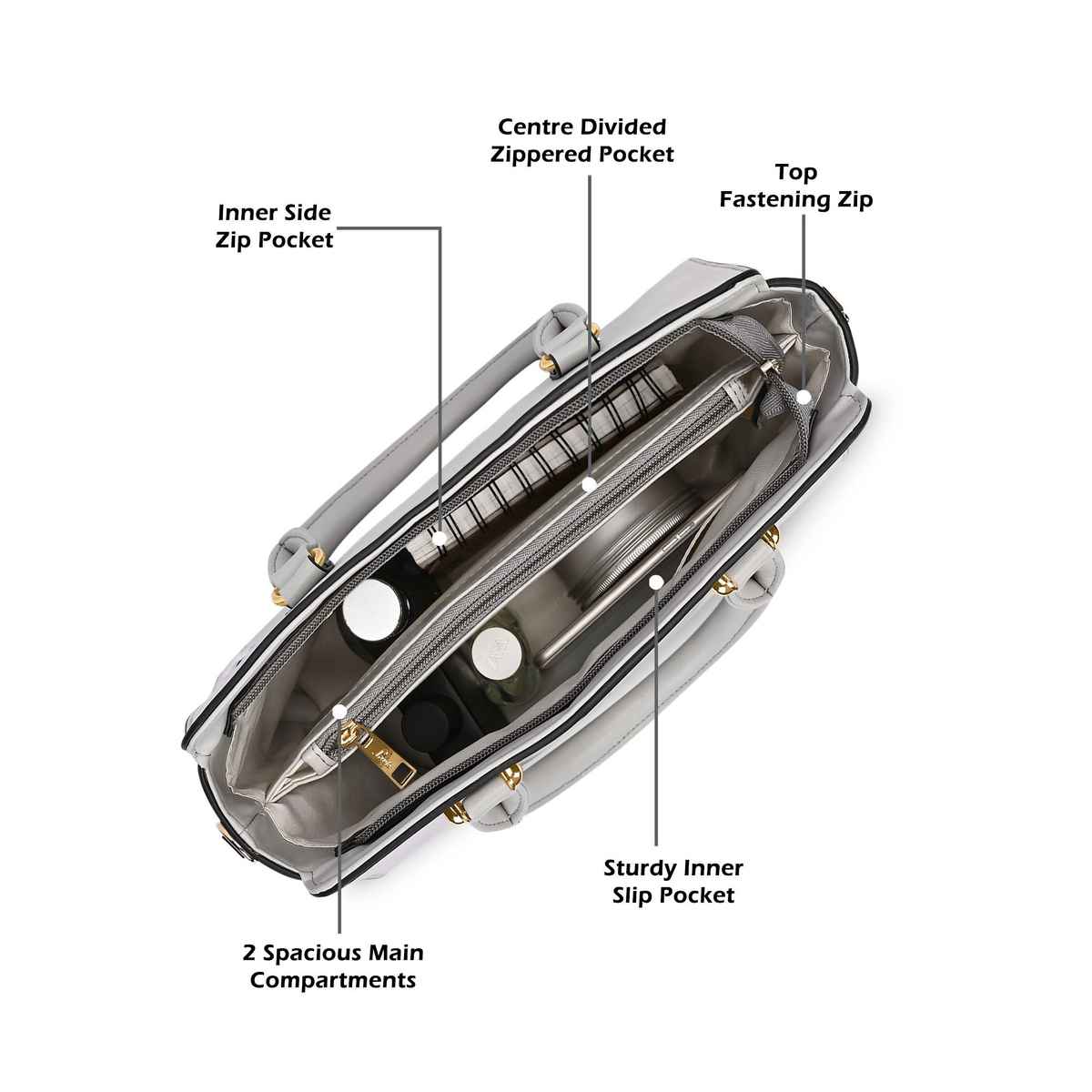 Centre Divided Zippered Pocket

Top Fastening Zip

Inner Side Zip Pocket

Sturdy Inner Slip Pocket

2 Spacious Main Compartments