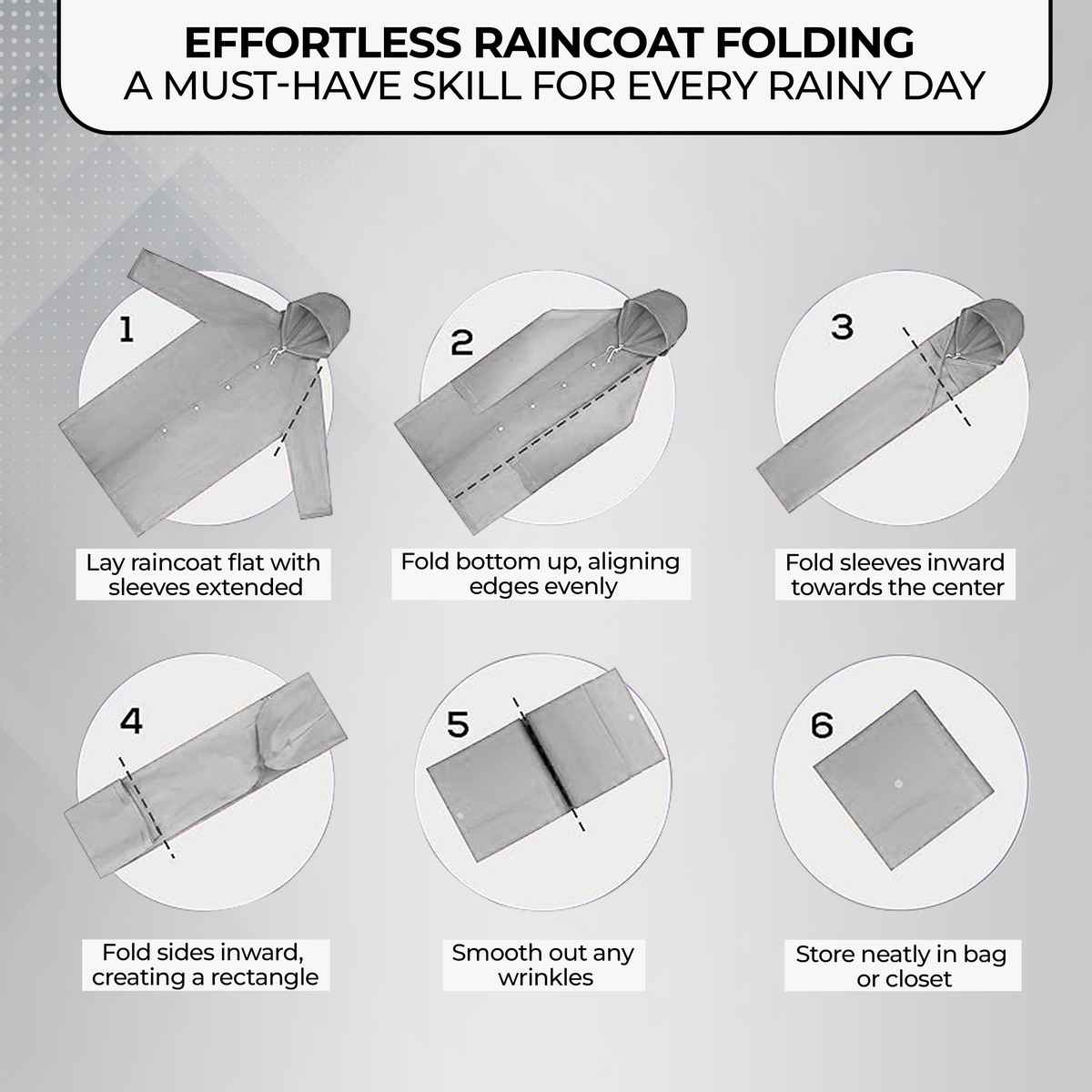 EFFORTLESS RAINCOAT FOLDING
A MUST-HAVE SKILL FOR EVERY RAINY DAY

1

Lay raincoat flat with sleeves extended

2

Fold bottom up, aligning edges evenly

3

Fold sleeves inward towards the center

4

Fold sides inward, creating a rectangle

5

Smooth out any wrinkles

6

Store neatly in bag or closet