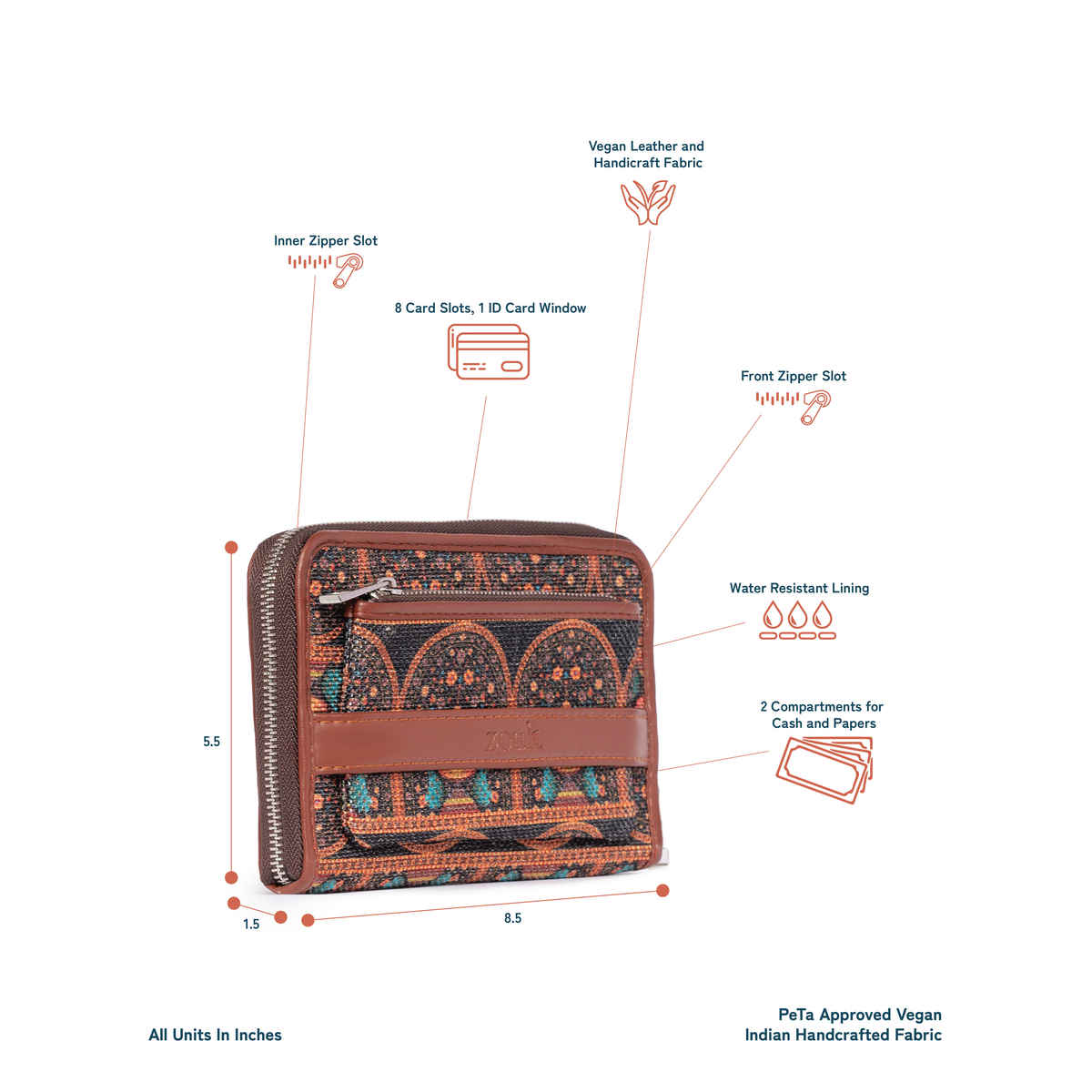 Vegan Leather and Handicraft Fabric

Inner Zipper Slot

8 Card Slots, 1 ID Card Window

Front Zipper Slot

Water Resistant Lining

2 Compartments for Cash and Papers

zouk

5.5

1.5

8.5

All Units In Inches

PeTa Approved Vegan
Indian Handcrafted Fabric