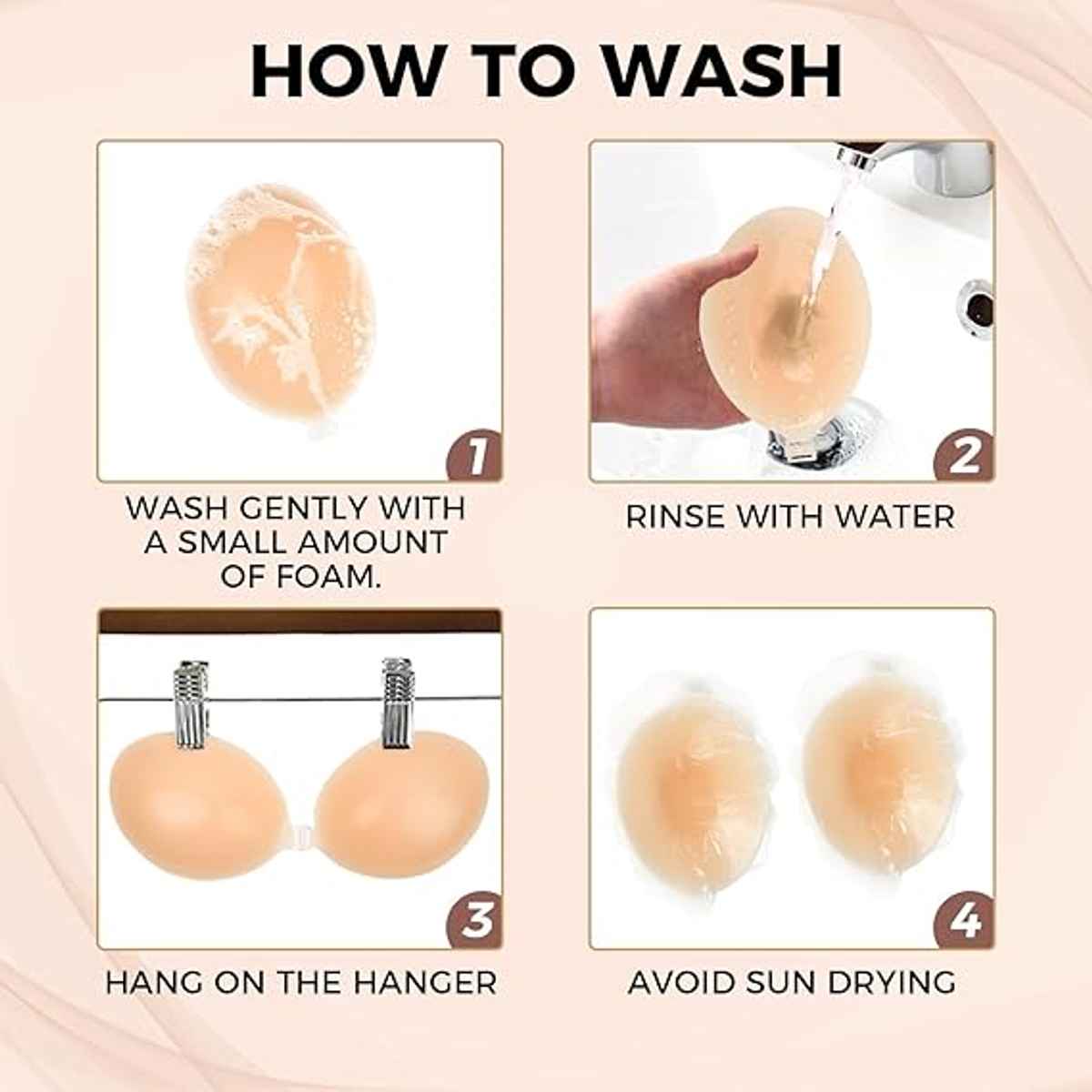 HOW TO WASH

1

WASH GENTLY WITH A SMALL AMOUNT OF FOAM.

2

RINSE WITH WATER

3

HANG ON THE HANGER

4

AVOID SUN DRYING