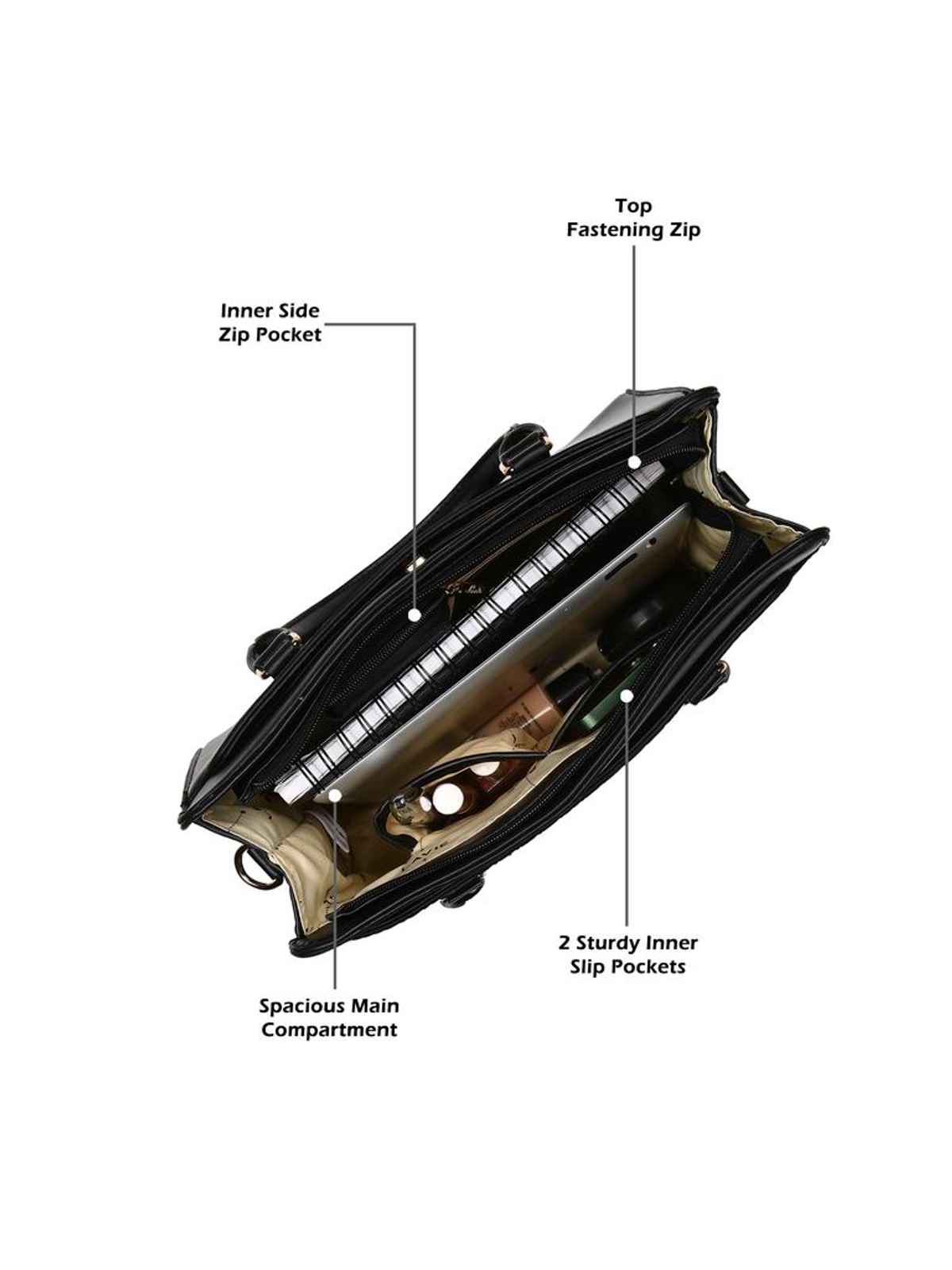 Top
Fastening Zip

Inner Side
Zip Pocket

2 Sturdy Inner
Slip Pockets

Spacious Main
Compartment