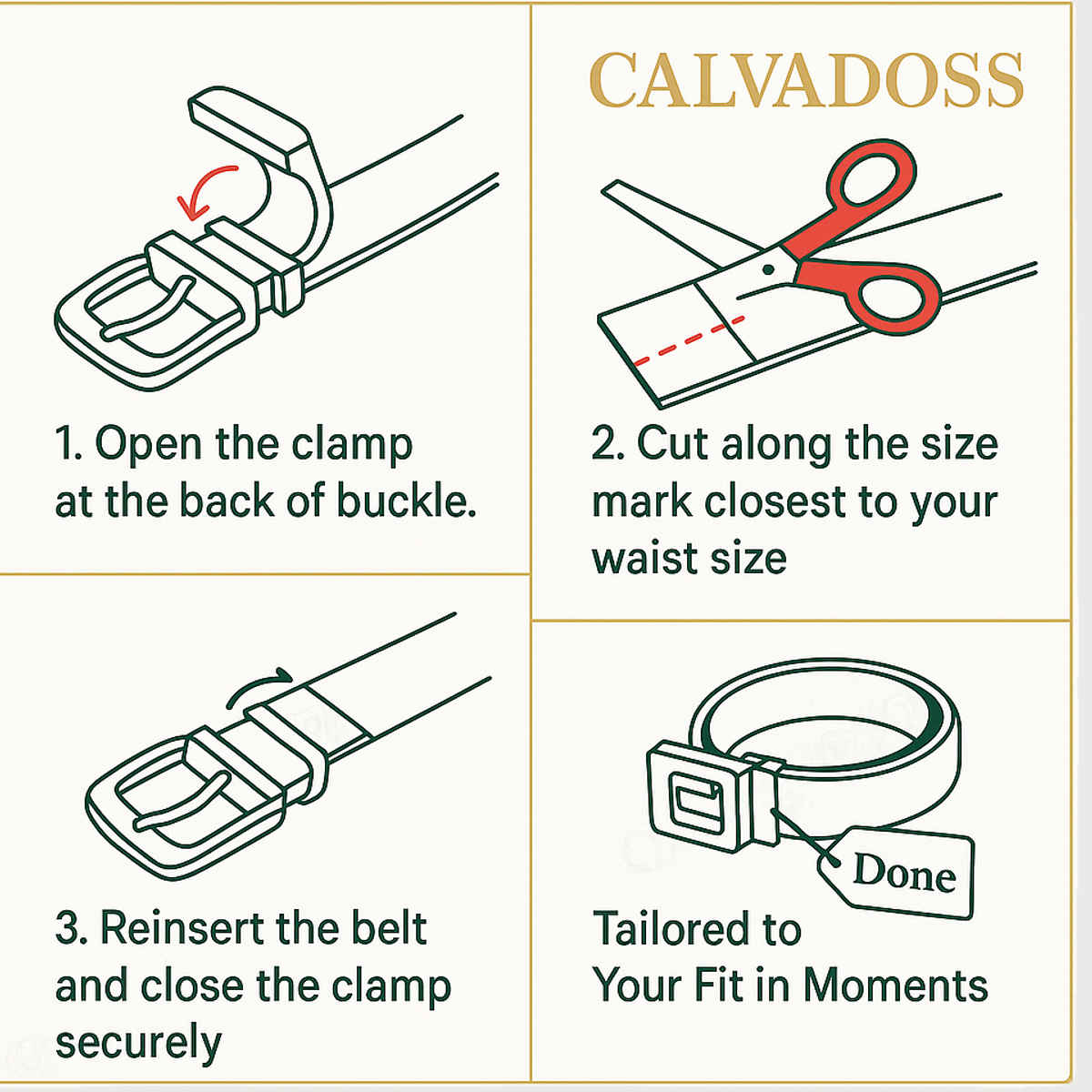 1. Open the clamp at the back of buckle.

CALVADOSS

2. Cut along the size mark closest to your waist size

3. Reinsert the belt and close the clamp securely

Done

Tailored to Your Fit in Moments