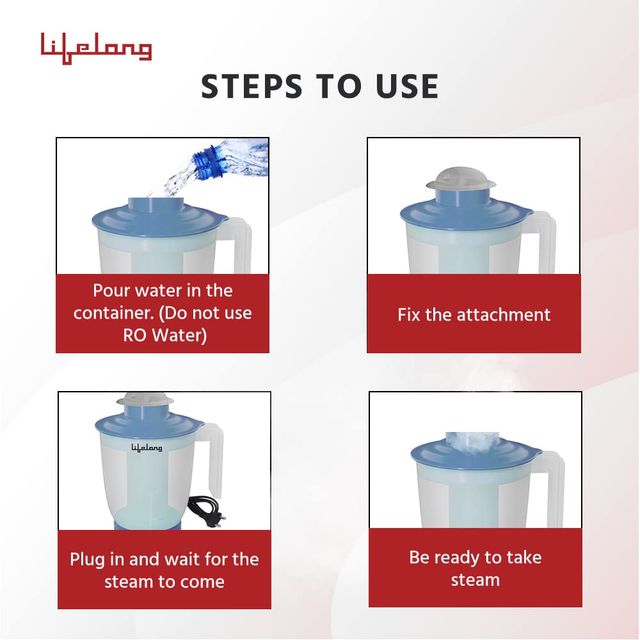 Lifelong

STEPS TO USE

Pour water in the container. (Do not use RO Water)

Fix the attachment

Lifelong

Plug in and wait for the steam to come

Be ready to take steam