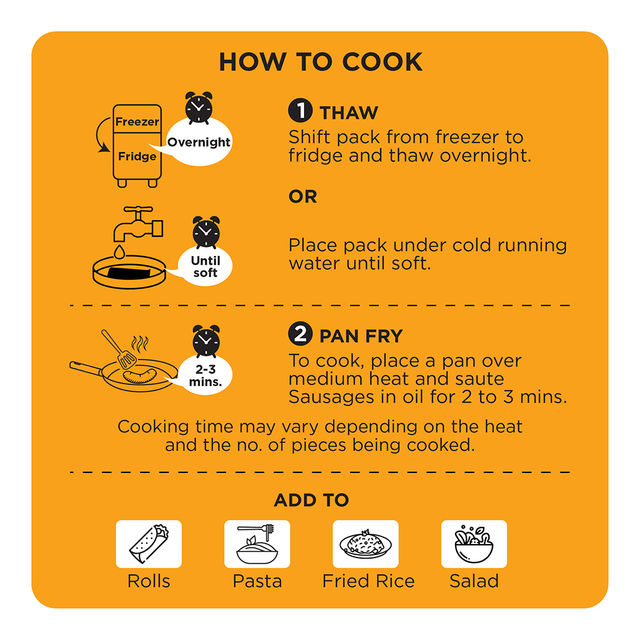 HOW TO COOK

Freezer
Fridge
Overnight

1 THAW
Shift pack from freezer to fridge and thaw overnight.

OR

Until soft

Place pack under cold running water until soft.

2-3 mins.

2 PAN FRY
To cook, place a pan over medium heat and saute Sausages in oil for 2 to 3 mins.

Cooking time may vary depending on the heat and the no. of pieces being cooked.

ADD TO

Rolls
Pasta
Fried Rice
Salad