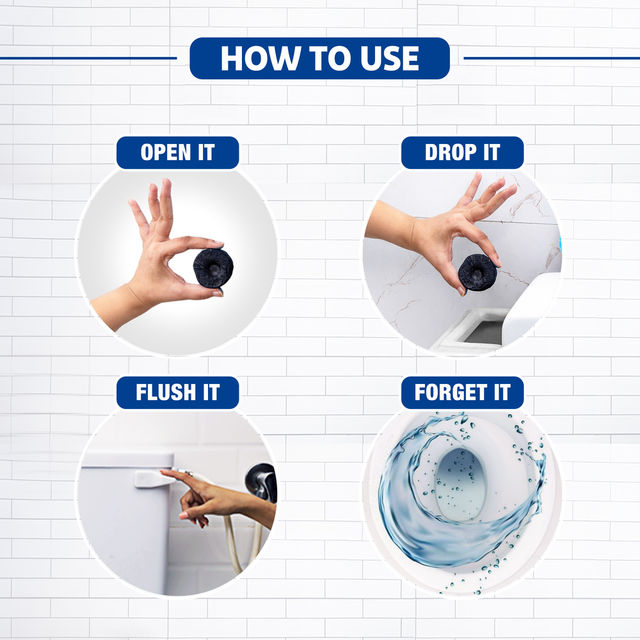 HOW TO USE

OPEN IT

DROP IT

FLUSH IT

FORGET IT