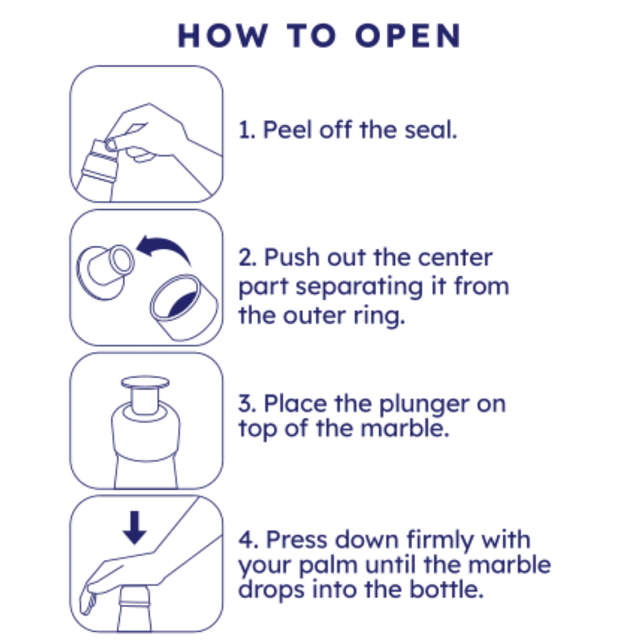 HOW TO OPEN

1. Peel off the seal.

2. Push out the center part separating it from the outer ring.

3. Place the plunger on top of the marble.

4. Press down firmly with your palm until the marble drops into the bottle.