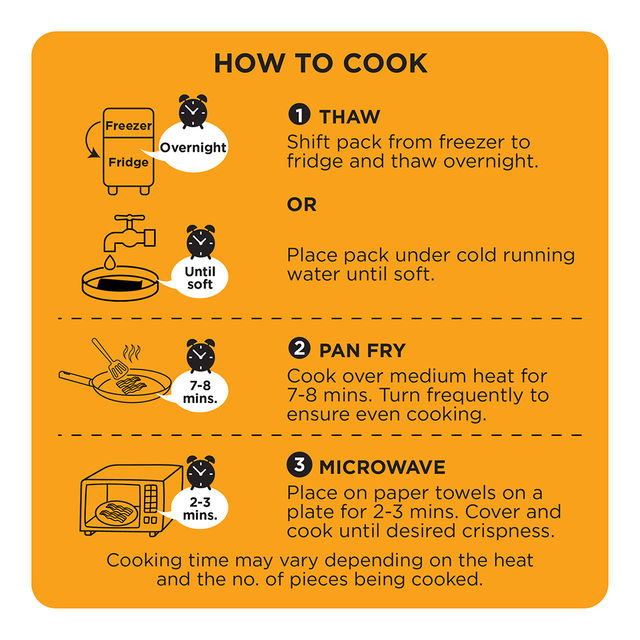 HOW TO COOK

Freezer
Fridge
Overnight

1 THAW
Shift pack from freezer to fridge and thaw overnight.

OR

Until soft

Place pack under cold running water until soft.

7-8 mins.

2 PAN FRY
Cook over medium heat for 7-8 mins. Turn frequently to ensure even cooking.

2-3 mins.

3 MICROWAVE
Place on paper towels on a plate for 2-3 mins. Cover and cook until desired crispness.

Cooking time may vary depending on the heat and the no. of pieces being cooked.