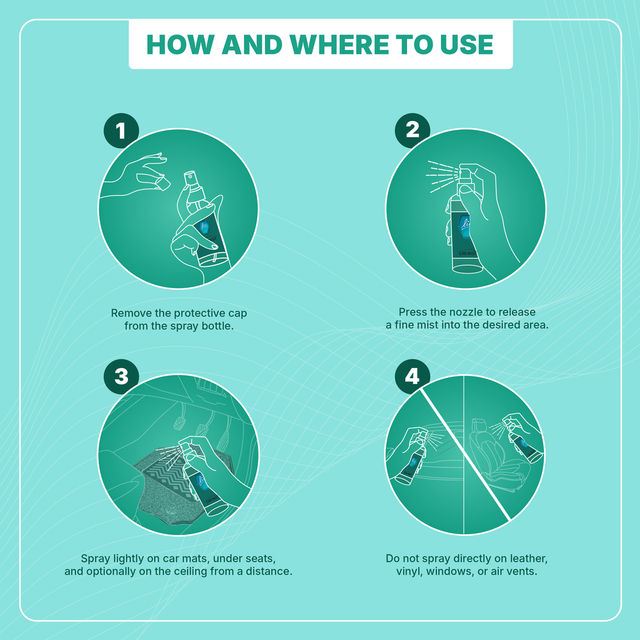 HOW AND WHERE TO USE

1

Remove the protective cap from the spray bottle.

2

Press the nozzle to release a fine mist into the desired area.

3

Spray lightly on car mats, under seats, and optionally on the ceiling from a distance.

4

Do not spray directly on leather, vinyl, windows, or air vents.