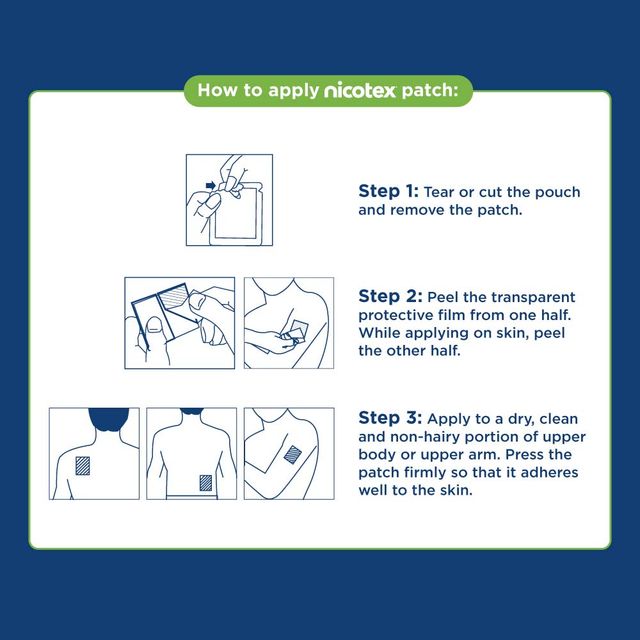 How to apply nicotex patch:

Step 1: Tear or cut the pouch and remove the patch.

Step 2: Peel the transparent protective film from one half. While applying on skin, peel the other half.

Step 3: Apply to a dry, clean and non-hairy portion of upper body or upper arm. Press the patch firmly so that it adheres well to the skin.