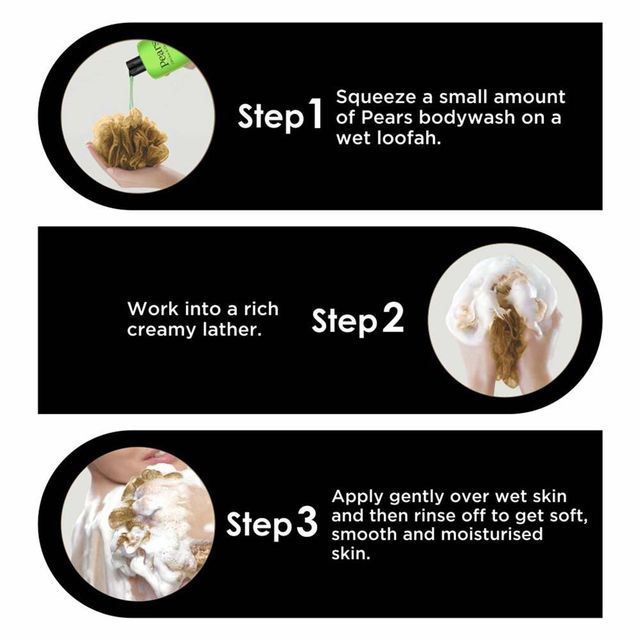 Pears

Step 1 Squeeze a small amount of Pears bodywash on a wet loofah.

Work into a rich creamy lather. Step 2

Step 3 Apply gently over wet skin and then rinse off to get soft, smooth and moisturised skin.