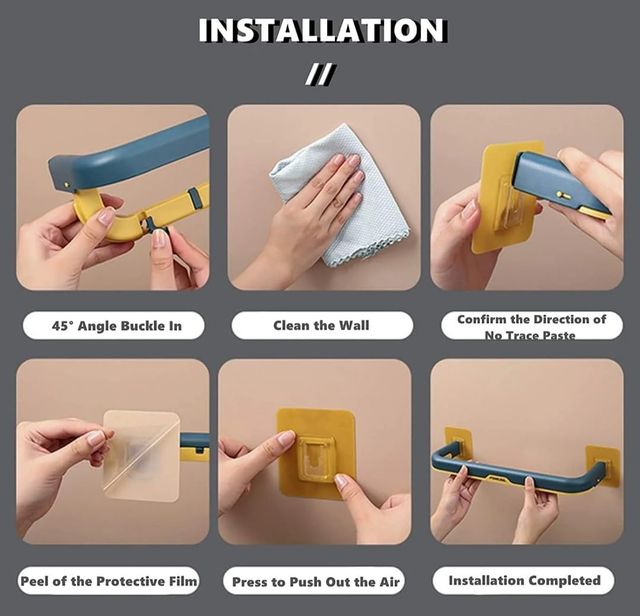 INSTALLATION

//

45° Angle Buckle In

Clean the Wall

Confirm the Direction of No Trace Paste

Peel of the Protective Film

Press to Push Out the Air

Installation Completed