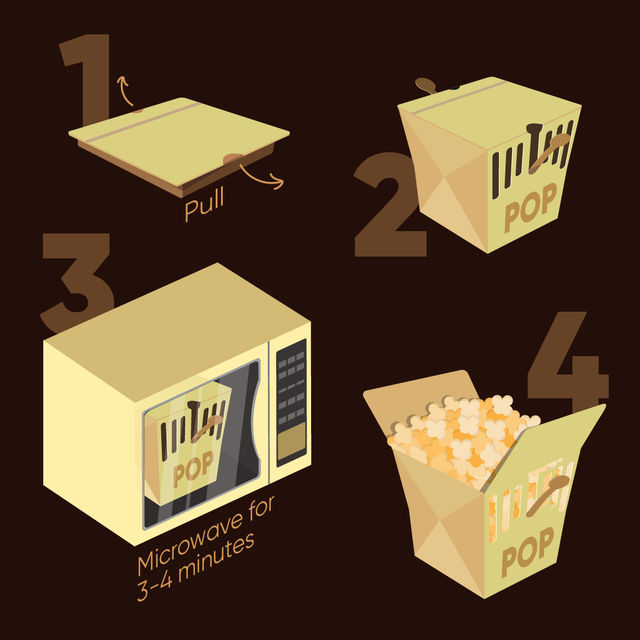 1

Pull

2

POP

3

POP

Microwave for 3-4 minutes

4

POP