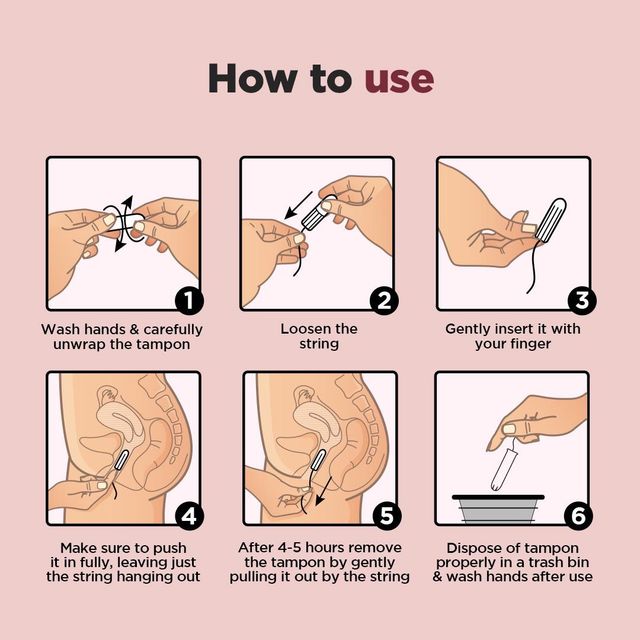 How to use

1
Wash hands & carefully unwrap the tampon

2
Loosen the string

3
Gently insert it with your finger

4
Make sure to push it in fully, leaving just the string hanging out

5
After 4-5 hours remove the tampon by gently pulling it out by the string

6
Dispose of tampon properly in a trash bin & wash hands after use