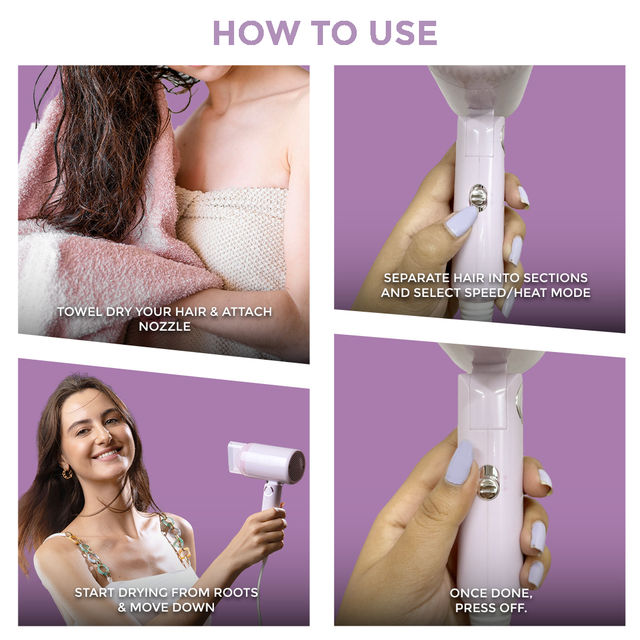 HOW TO USE

TOWEL DRY YOUR HAIR & ATTACH NOZZLE

SEPARATE HAIR INTO SECTIONS AND SELECT SPEED/HEAT MODE

START DRYING FROM ROOTS & MOVE DOWN

ONCE DONE, PRESS OFF.