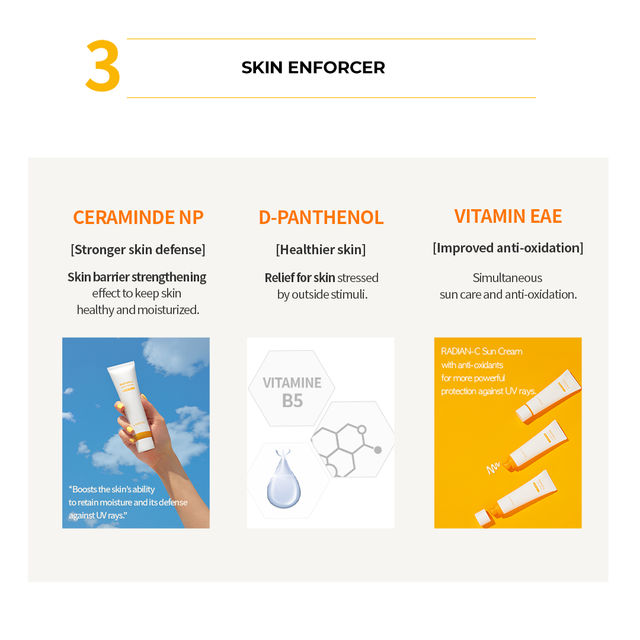 3

SKIN ENFORCER

CERAMINDE NP

[Stronger skin defense]

Skin barrier strengthening effect to keep skin healthy and moisturized.

"Boosts the skin's ability to retain moisture and its defense against UV rays."

D-PANTHENOL

[Healthier skin]

Relief for skin stressed by outside stimuli.

VITAMINE B5

VITAMIN EAE

[Improved anti-oxidation]

Simultaneous sun care and anti-oxidation.

RADIAN-C Sun Cream with anti-oxidants for more powerful protection against UV rays.