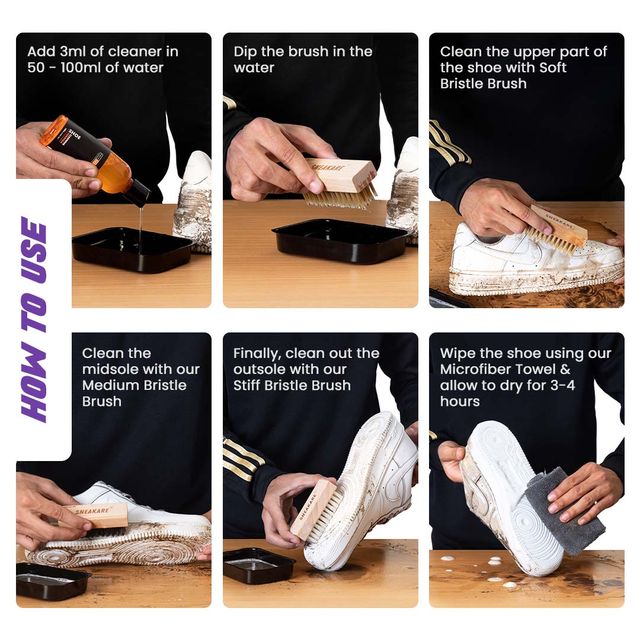 HOW TO USE

Add 3ml of cleaner in 50 - 100ml of water

SHOE

Dip the brush in the water

SNEAKARE

Clean the upper part of the shoe with Soft Bristle Brush

SNEAKARE

Clean the midsole with our Medium Bristle Brush

SNEAKARE

Finally, clean out the outsole with our Stiff Bristle Brush

SNEAKARE

Wipe the shoe using our Microfiber Towel & allow to dry for 3-4 hours