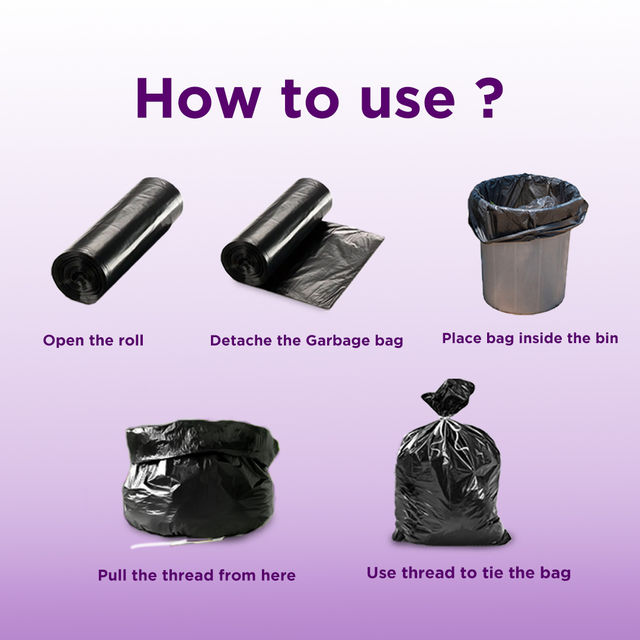 How to use ?

Open the roll

Detache the Garbage bag

Place bag inside the bin

Pull the thread from here

Use thread to tie the bag