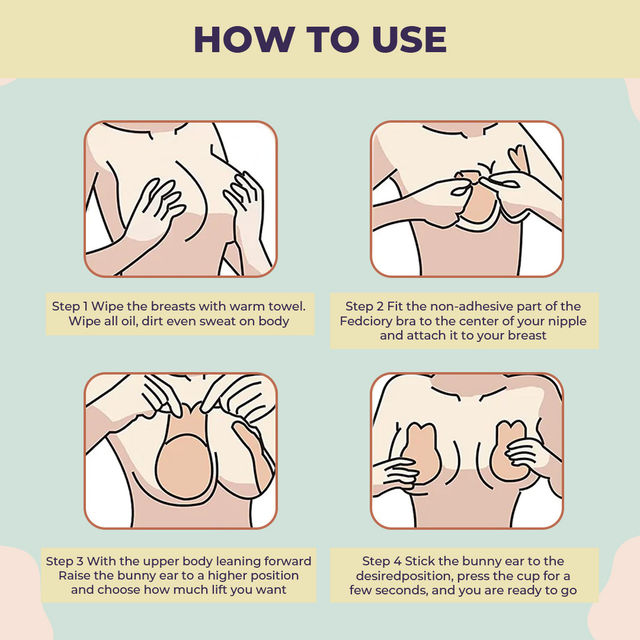 HOW TO USE

Step 1 Wipe the breasts with warm towel. Wipe all oil, dirt even sweat on body

Step 2 Fit the non-adhesive part of the Fedciory bra to the center of your nipple and attach it to your breast

Step 3 With the upper body leaning forward Raise the bunny ear to a higher position and choose how much lift you want

Step 4 Stick the bunny ear to the desiredposition, press the cup for a few seconds, and you are ready to go