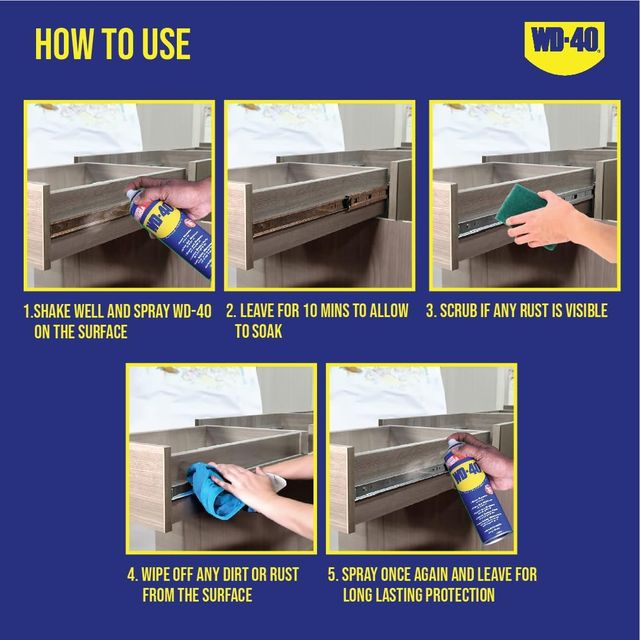 HOW TO USE

WD-40

WD-40

1.SHAKE WELL AND SPRAY WD-40 ON THE SURFACE

2. LEAVE FOR 10 MINS TO ALLOW TO SOAK

3. SCRUB IF ANY RUST IS VISIBLE

WD-40

4. WIPE OFF ANY DIRT OR RUST FROM THE SURFACE

5. SPRAY ONCE AGAIN AND LEAVE FOR LONG LASTING PROTECTION