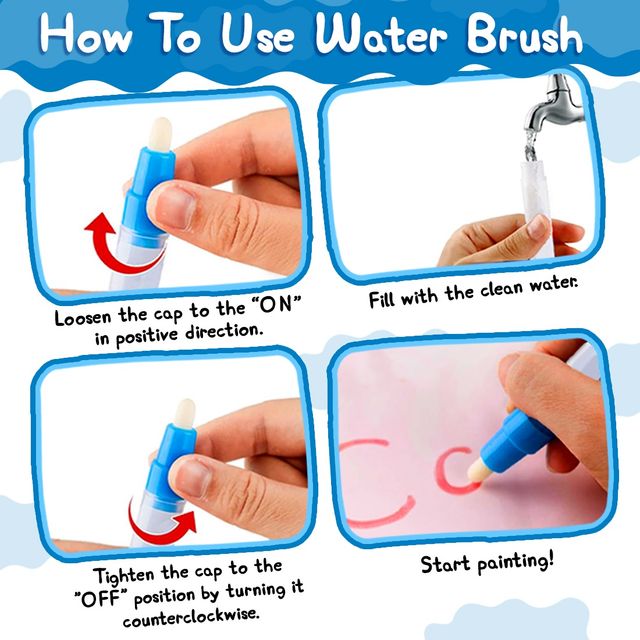 How To Use Water Brush

Loosen the cap to the "ON" in positive direction.

Fill with the clean water.

Tighten the cap to the "OFF" position by turning it counterclockwise.

Start painting!