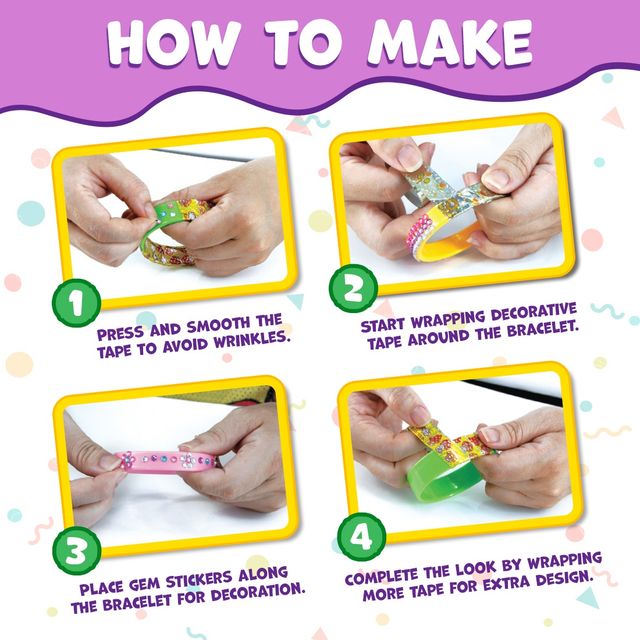 HOW TO MAKE

1

PRESS AND SMOOTH THE TAPE TO AVOID WRINKLES.

2

START WRAPPING DECORATIVE TAPE AROUND THE BRACELET.

3

PLACE GEM STICKERS ALONG THE BRACELET FOR DECORATION.

4

COMPLETE THE LOOK BY WRAPPING MORE TAPE FOR EXTRA DESIGN.