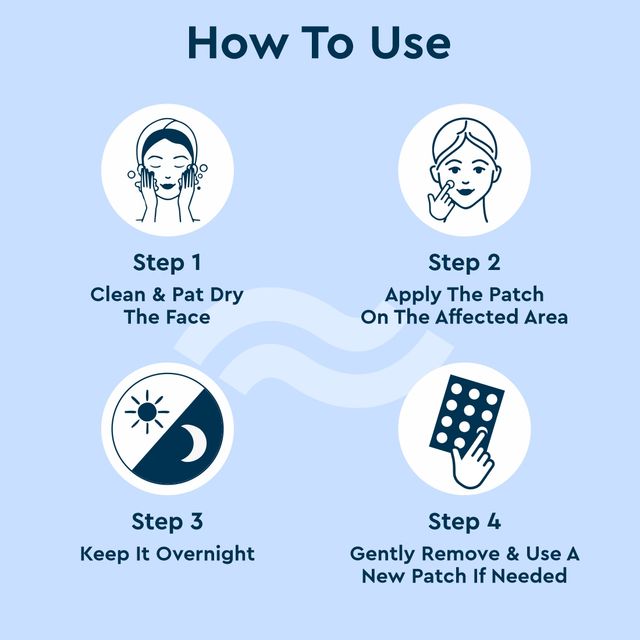 How To Use

Step 1
Clean & Pat Dry The Face

Step 2
Apply The Patch On The Affected Area

Step 3
Keep It Overnight

Step 4
Gently Remove & Use A New Patch If Needed