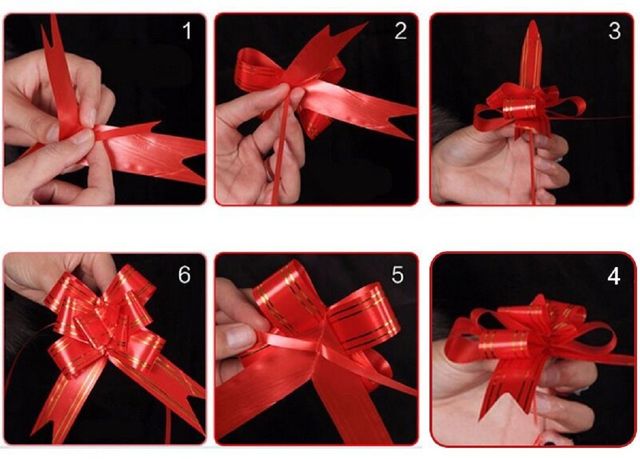 1

2

3

6

5

4